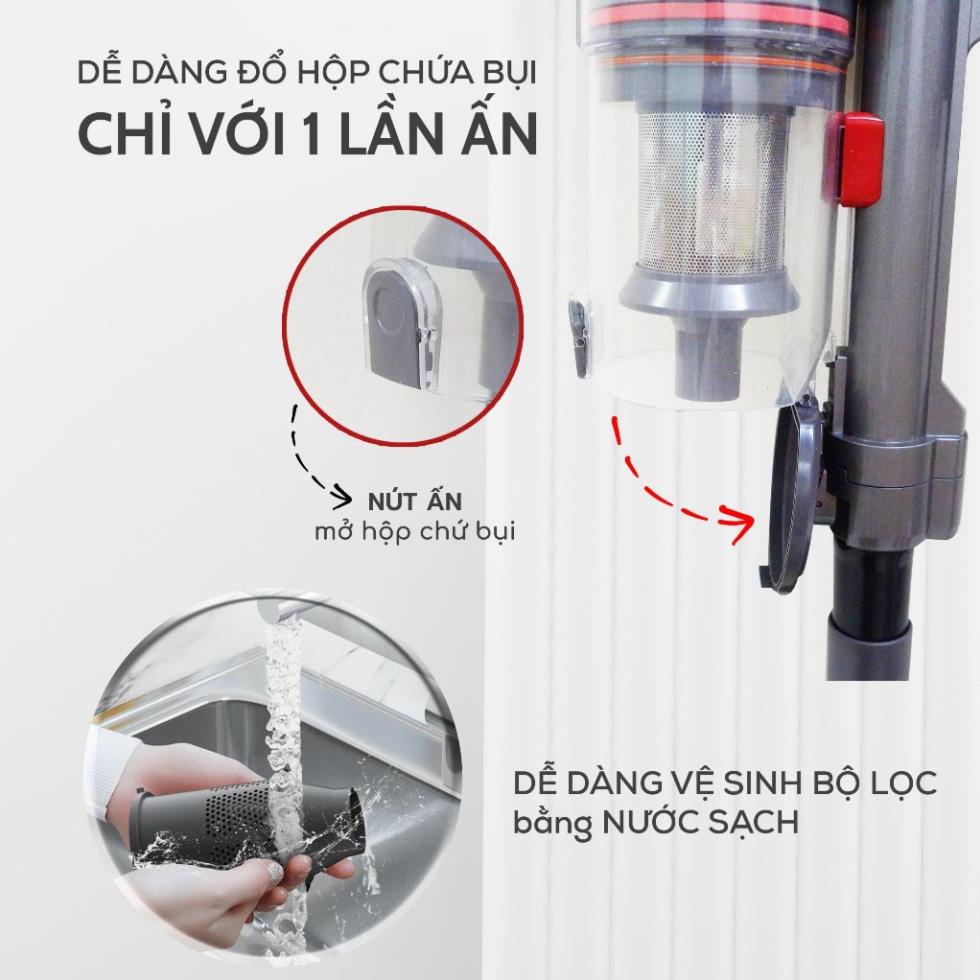 DỄ DÀNG ĐỔ HỘP CHỨA BỤI
CHỈ VỚI 1 LẦN ẤN

NÚT ẤN
mở hộp chứ bụi

DỄ DÀNG VỆ SINH BỘ LỌC
bằng NƯỚC SẠCH