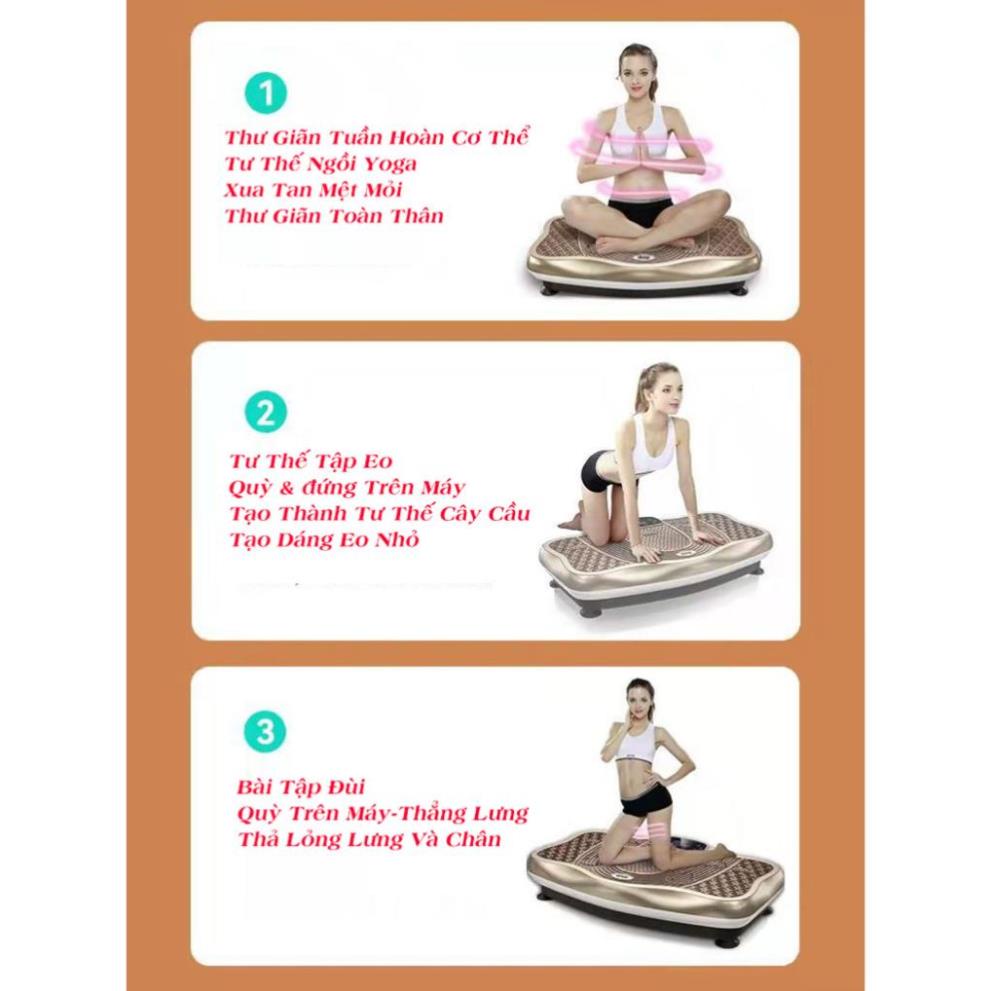 1

Thư Giãn Tuần Hoàn Cơ Thể
Tư Thế Ngồi Yoga
Xua Tan Mệt Mỏi
Thư Giãn Toàn Thân

2

Tư Thế Tập Eo
Quỳ & đứng Trên Máy
Tạo Thành Tư Thế Cây Cầu
Tạo Dáng Eo Nhỏ

3

Bài Tập Đùi
Quỳ Trên Máy-Thẳng Lưng
Thả Lỏng Lưng Và Chân