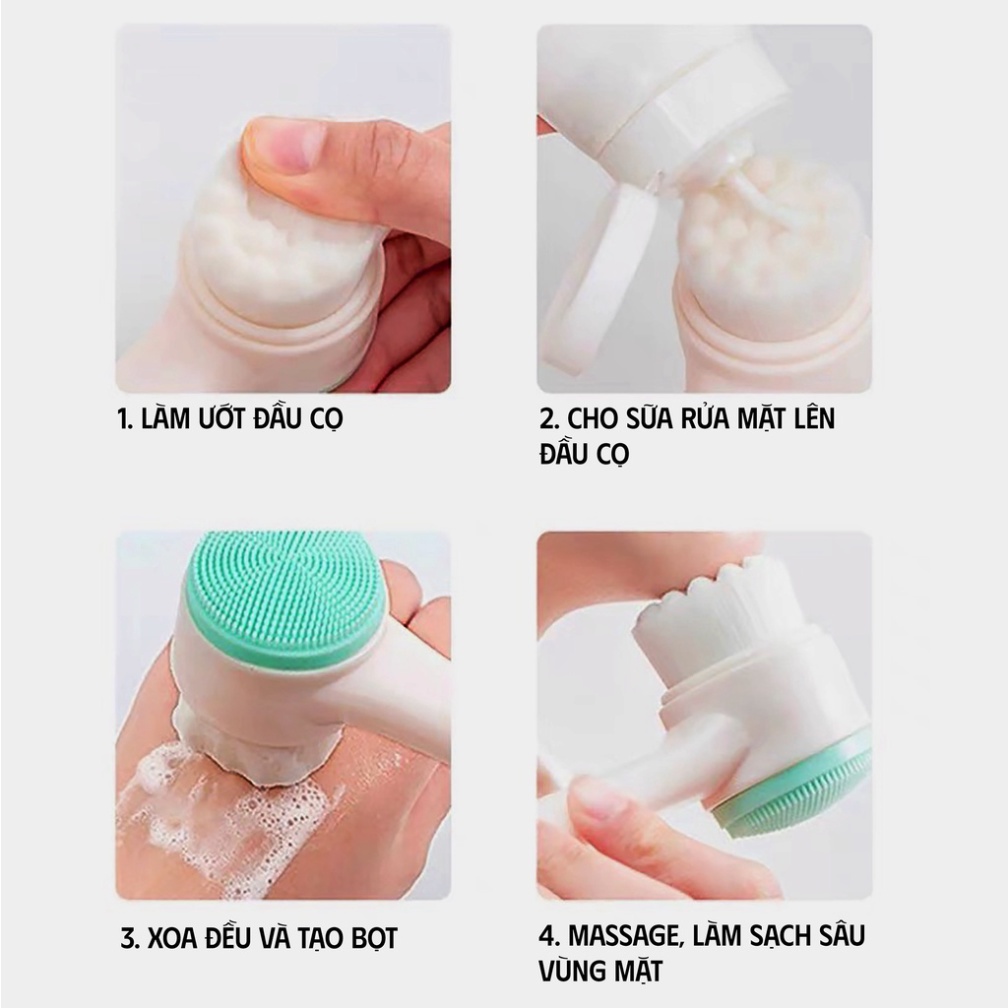 1. LÀM ƯỚT ĐẦU CỌ

2. CHO SỮA RỬA MẶT LÊN ĐẦU CỌ

3. XOA ĐỀU VÀ TẠO BỌT

4. MASSAGE, LÀM SẠCH SÂU VÙNG MẶT