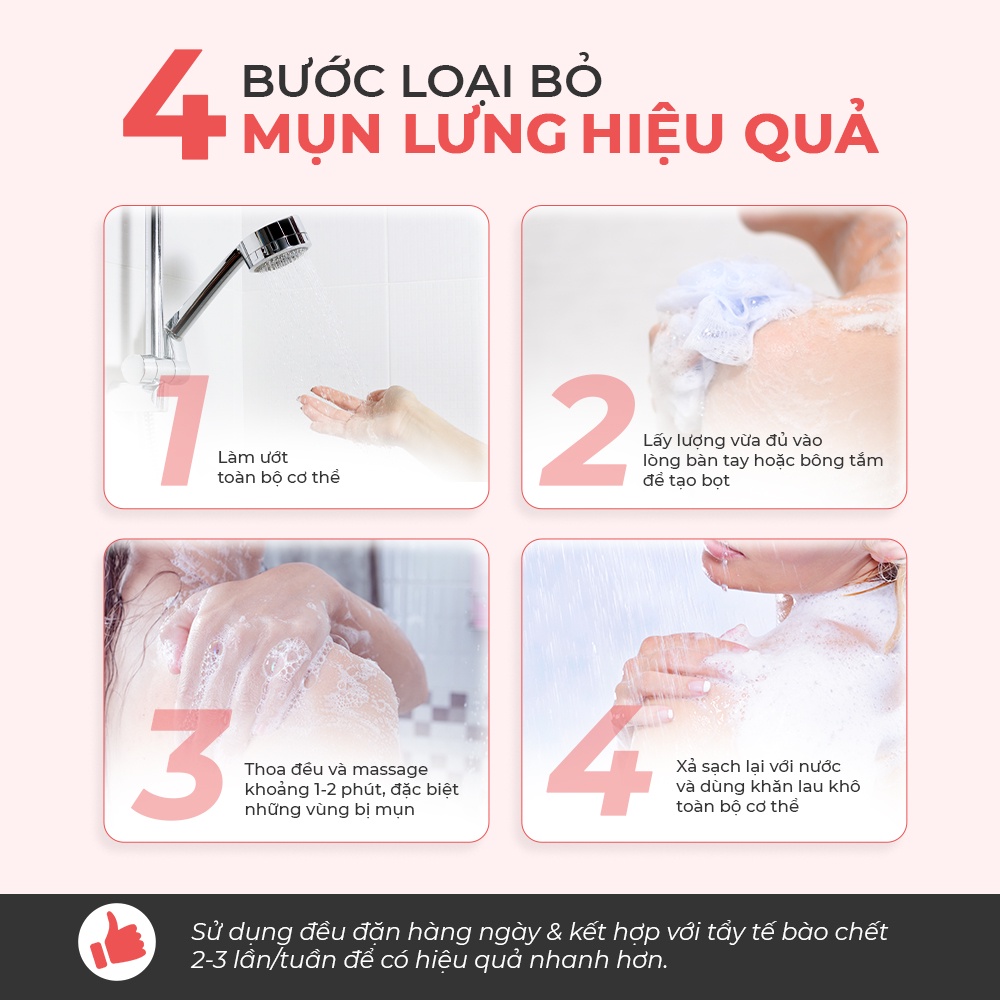 4 BƯỚC LOẠI BỎ
MỤN LƯNG HIỆU QUẢ

1
Làm ướt toàn bộ cơ thể

2
Lấy lượng vừa đủ vào lòng bàn tay hoặc bông tắm để tạo bọt

3
Thoa đều và massage khoảng 1-2 phút, đặc biệt những vùng bị mụn

4
Xả sạch lại với nước và dùng khăn lau khô toàn bộ cơ thể

Sử dụng đều đặn hàng ngày & kết hợp với tẩy tế bào chết 2-3 lần/tuần để có hiệu quả nhanh hơn.