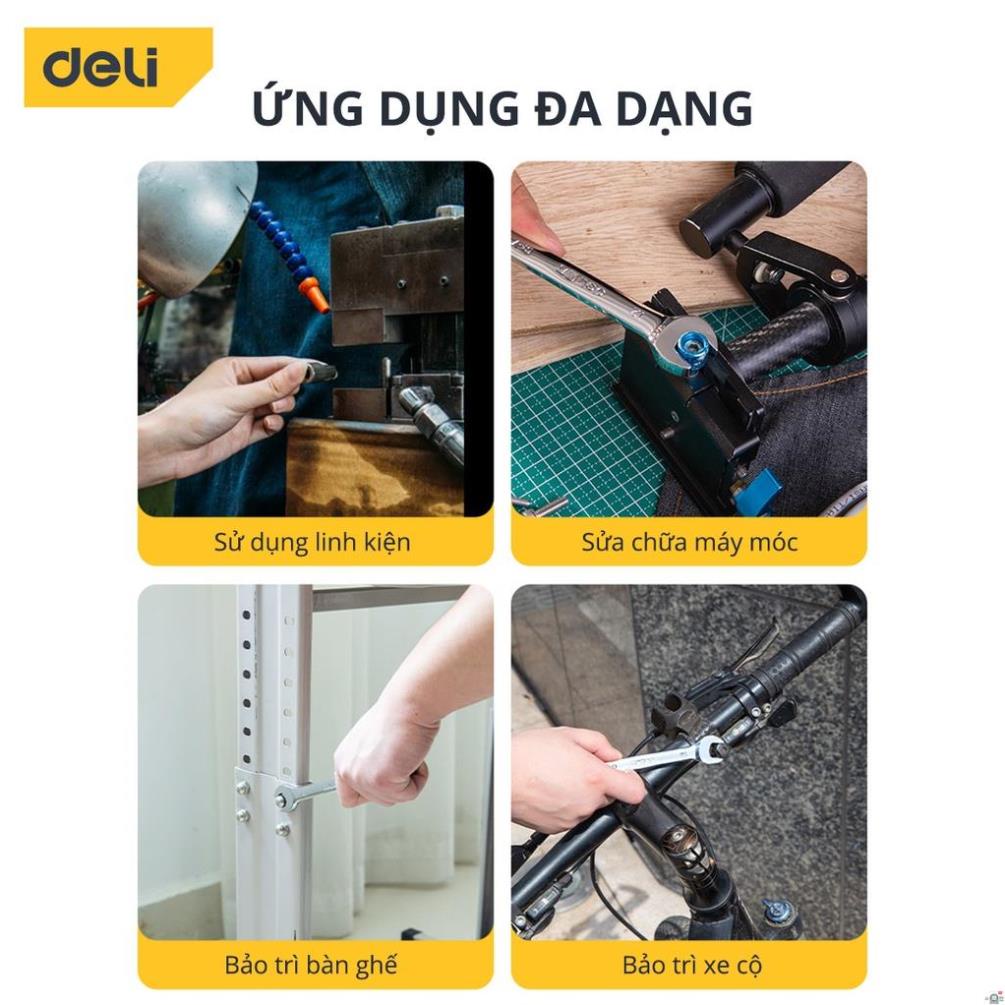 deli

ỨNG DỤNG ĐA DẠNG

Sử dụng linh kiện

Sửa chữa máy móc

Bảo trì bàn ghế

Bảo trì xe cộ