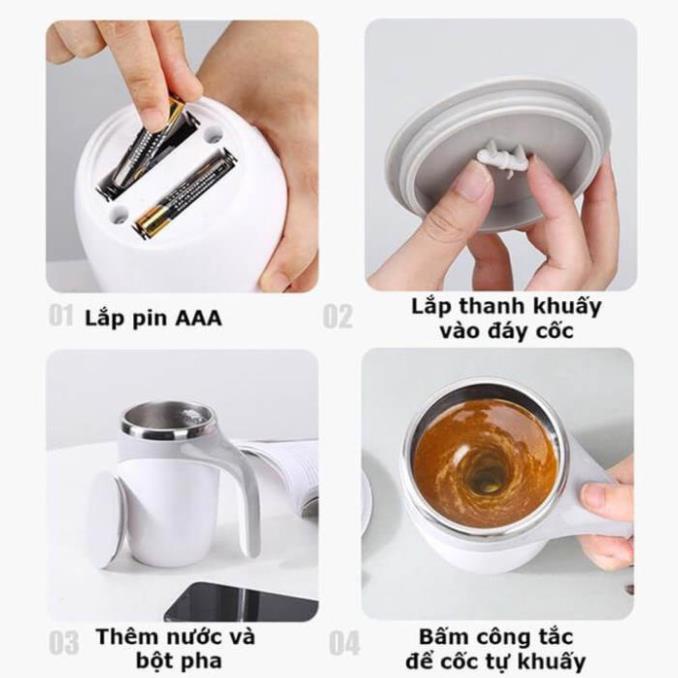 01 Lắp pin AAA

02 Lắp thanh khuấy vào đáy cốc

03 Thêm nước và bột pha

04 Bấm công tắc để cốc tự khuấy