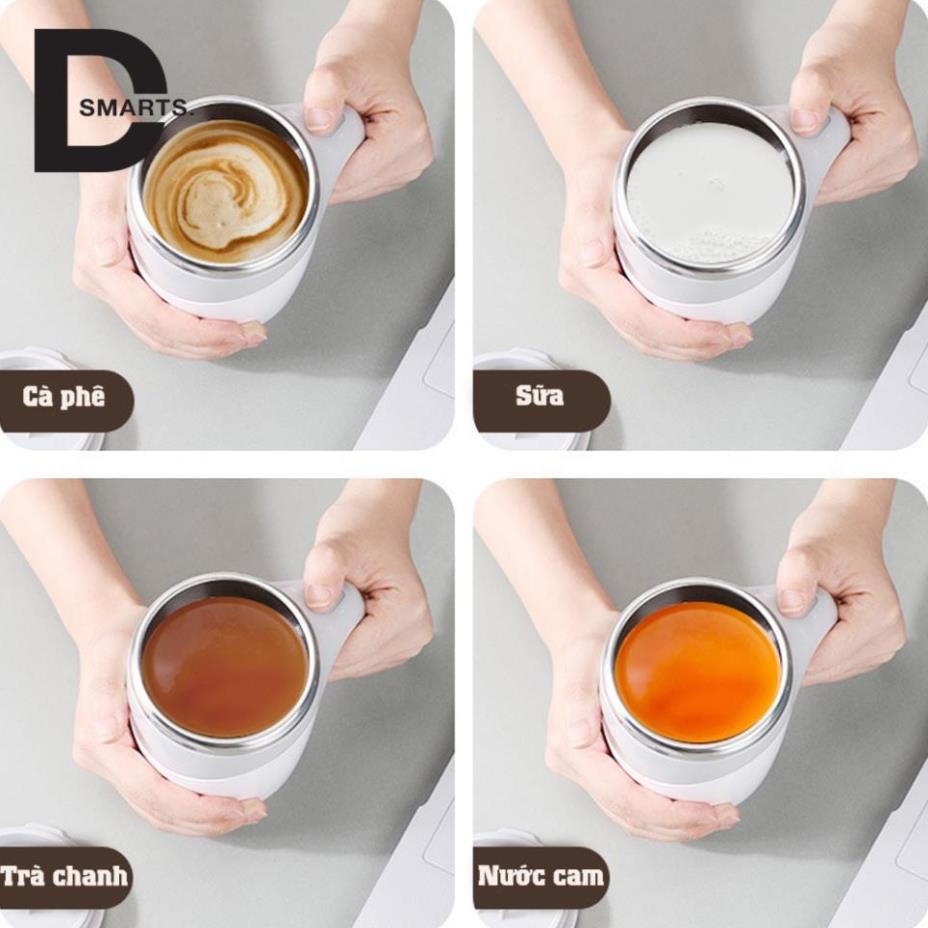 D SMARTS.

Cà phê

Sữa

Trà chanh

Nước cam