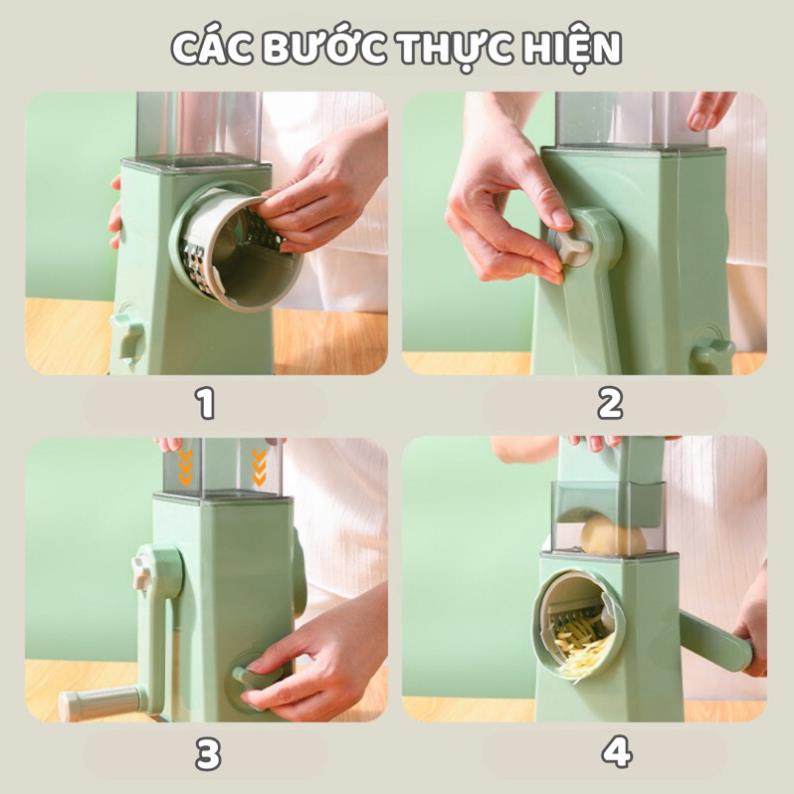 CÁC BƯỚC THỰC HIỆN

1

2

3

4