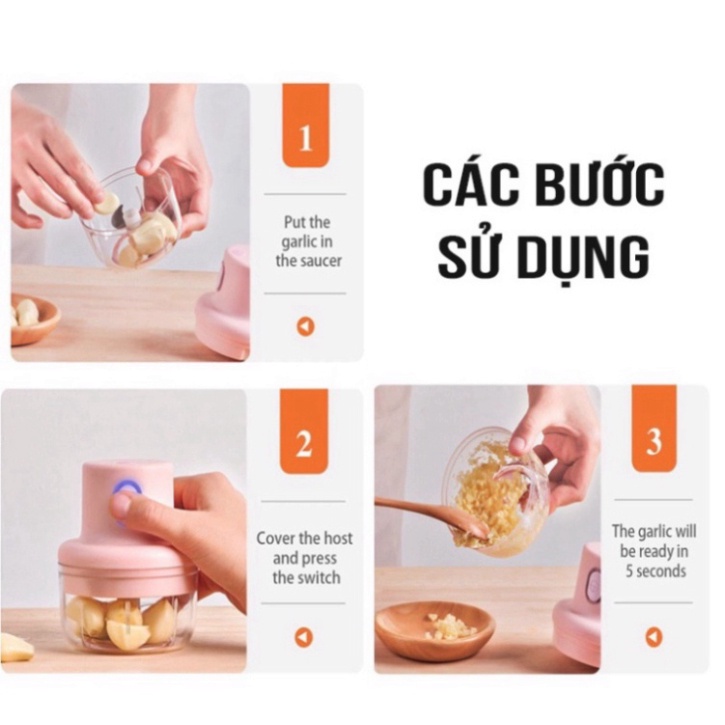 1

Put the garlic in the saucer

CÁC BƯỚC SỬ DỤNG

2

Cover the host and press the switch

3

The garlic will be ready in 5 seconds