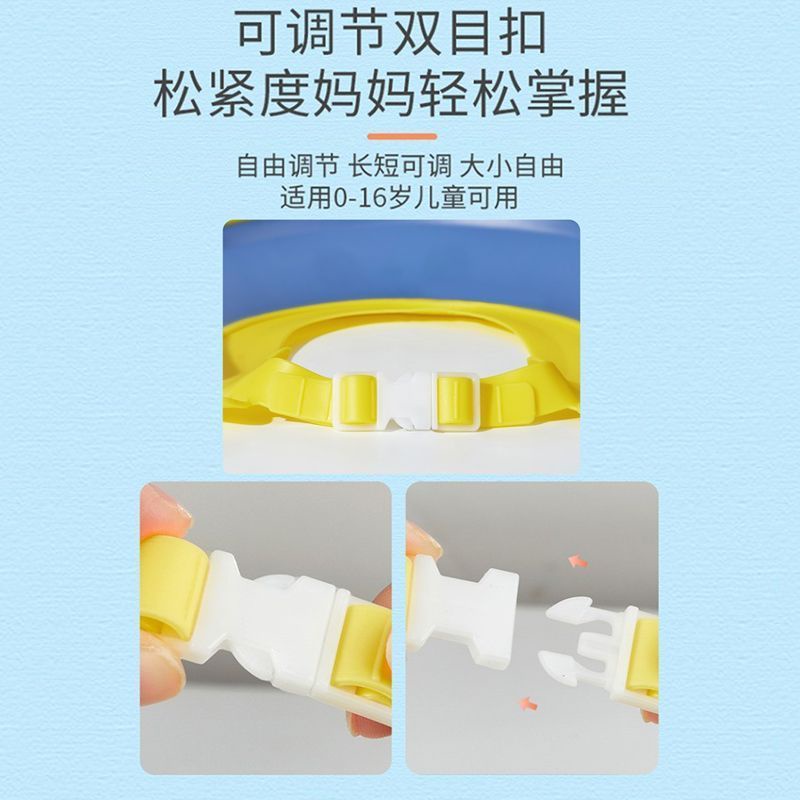 可调节双目扣
松紧度妈妈轻松掌握

自由调节 长短可调 大小自由
适用0-16岁儿童可用