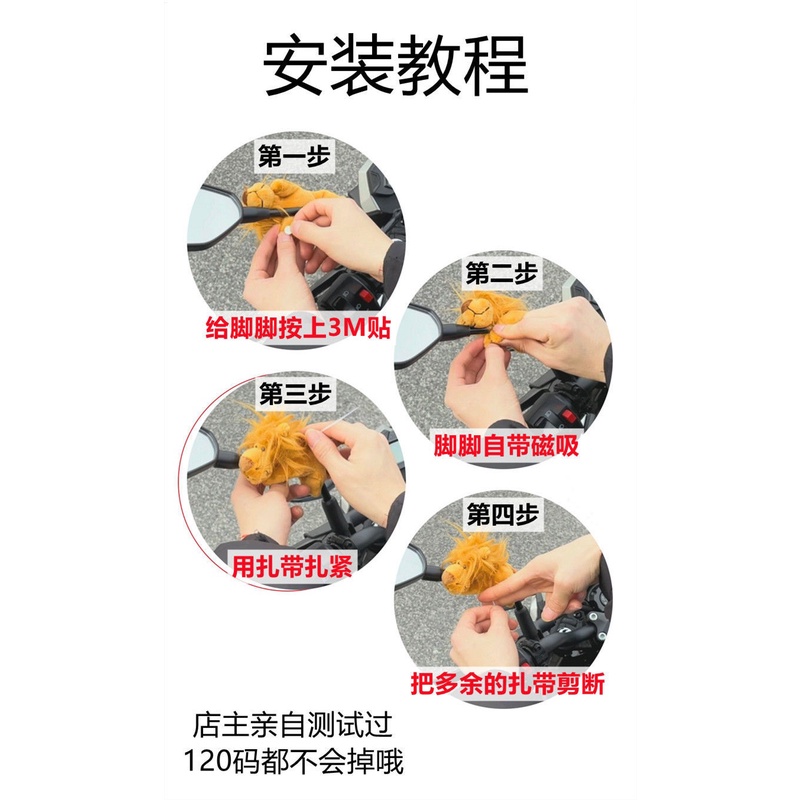 安装教程

第一步
给脚脚按上3M贴

第二步
脚脚自带磁吸

第三步
用扎带扎紧

第四步
把多余的扎带剪断

店主亲自测试过
120码都不会掉哦