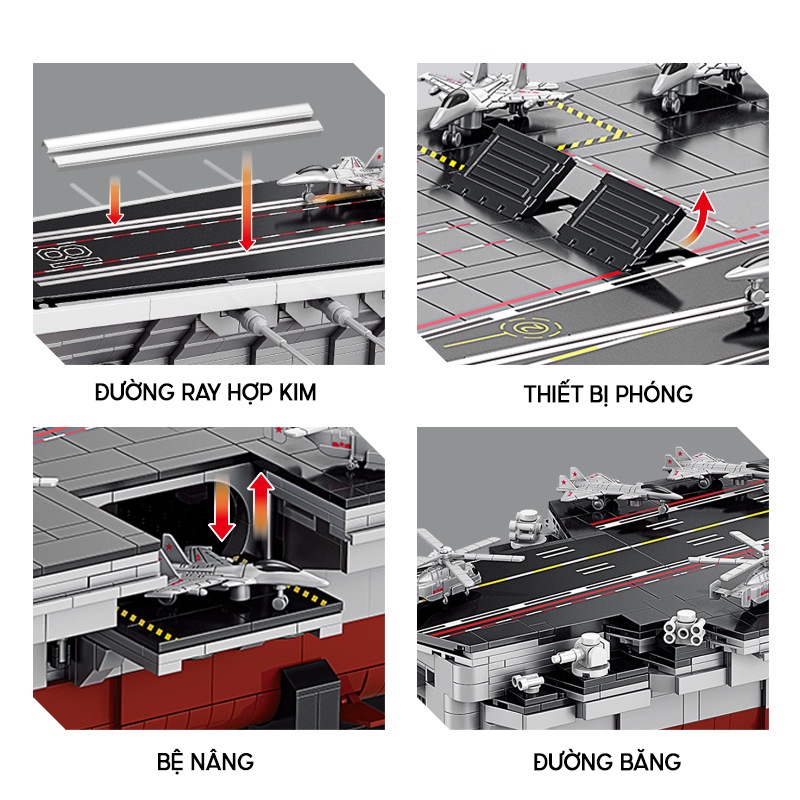 ĐƯỜNG RAY HỢP KIM

THIẾT BỊ PHÓNG

BỆ NÂNG

ĐƯỜNG BĂNG