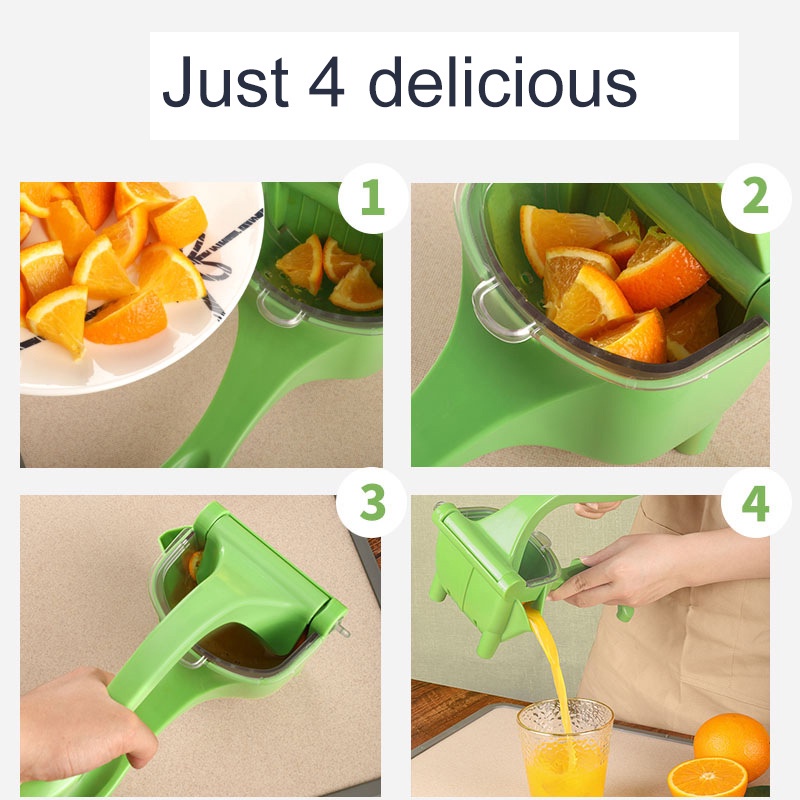 Just 4 delicious

1

2

3

4