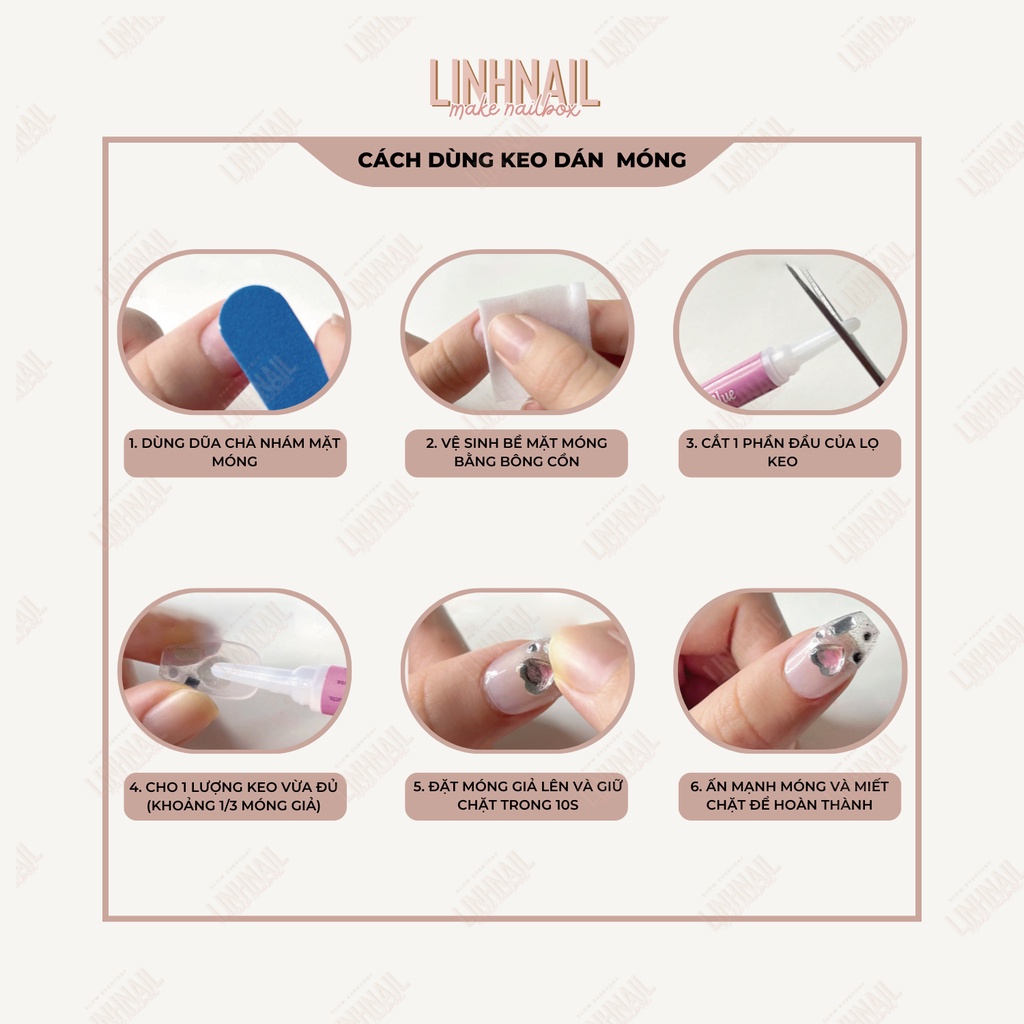 LINHNAIL
make nailbox

CÁCH DÙNG KEO DÁN MÓNG

1. DÙNG DŨA CHÀ NHÁM MẶT MÓNG

2. VỆ SINH BỀ MẶT MÓNG BẰNG BÔNG CỒN

3. CẮT 1 PHẦN ĐẦU CỦA LỌ KEO

4. CHO 1 LƯỢNG KEO VỪA ĐỦ (KHOẢNG 1/3 MÓNG GIẢ)

5. ĐẶT MÓNG GIẢ LÊN VÀ GIỮ CHẶT TRONG 10S

6. ẤN MẠNH MÓNG VÀ MIẾT CHẶT ĐỂ HOÀN THÀNH