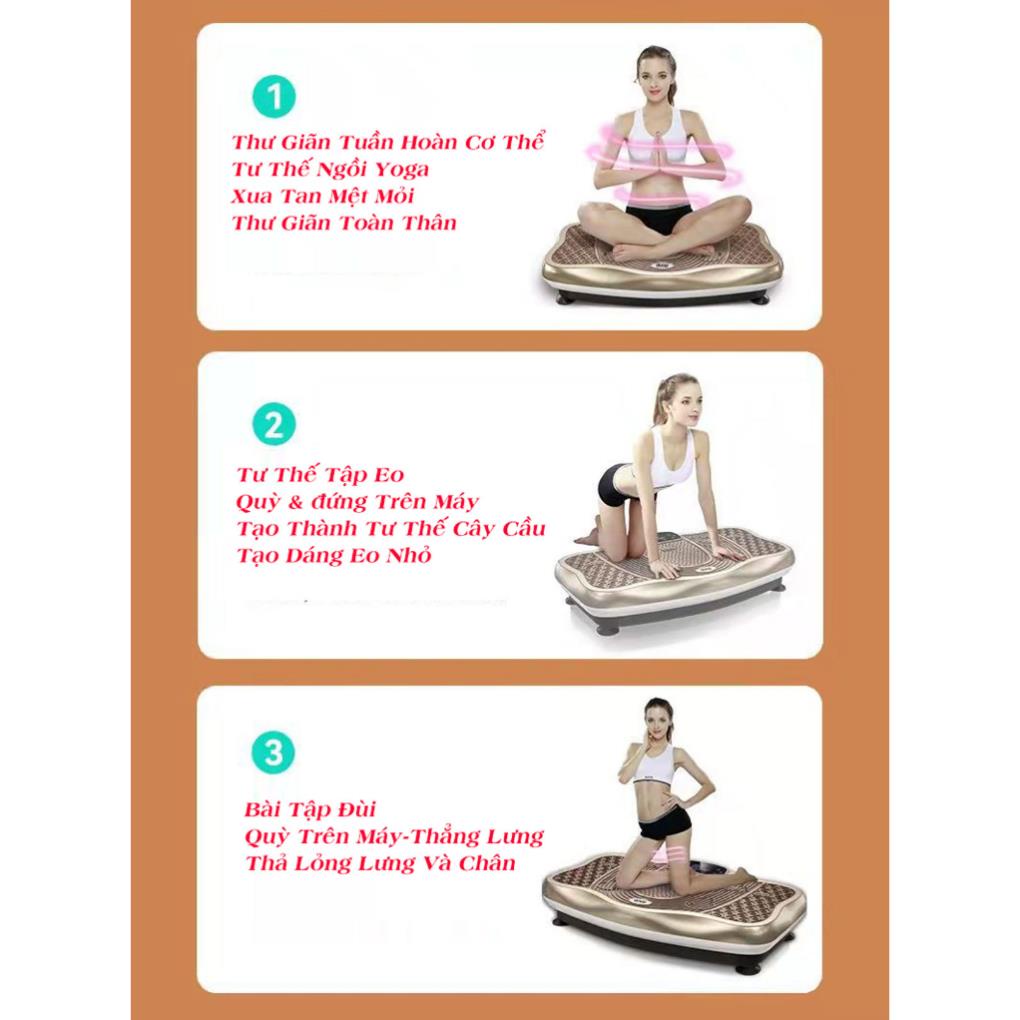 1

Thư Giãn Tuần Hoàn Cơ Thể
Tư Thế Ngồi Yoga
Xua Tan Mệt Mỏi
Thư Giãn Toàn Thân

2

Tư Thế Tập Eo
Quỳ & đứng Trên Máy
Tạo Thành Tư Thế Cây Cầu
Tạo Dáng Eo Nhỏ

3

Bài Tập Đùi
Quỳ Trên Máy-Thẳng Lưng
Thả Lỏng Lưng Và Chân