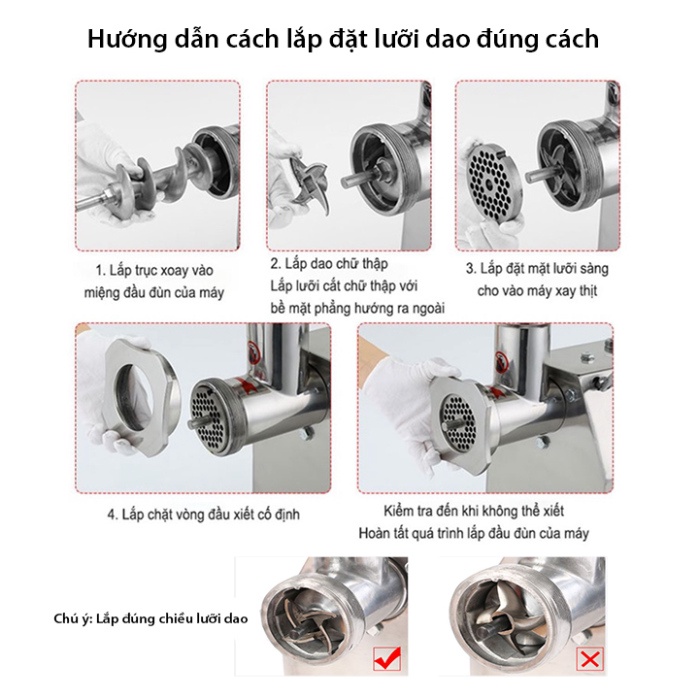 Hướng dẫn cách lắp đặt lưỡi dao đúng cách

1. Lắp trục xoay vào miệng đầu đùn của máy

2. Lắp dao chữ thập
Lắp lưỡi cắt chữ thập với bề mặt phẳng hướng ra ngoài

3. Lắp đặt mặt lưỡi sàng cho vào máy xay thịt

4. Lắp chặt vòng đầu xiết cố định

Kiểm tra đến khi không thể xiết
Hoàn tất quá trình lắp đầu đùn của máy

Chú ý: Lắp đúng chiều lưỡi dao