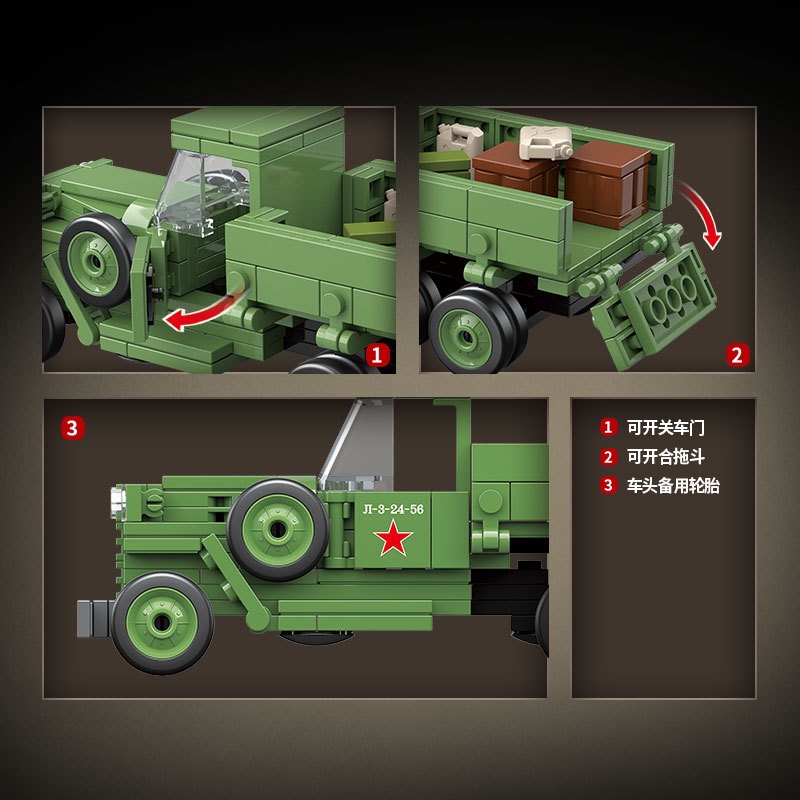 1

2

3

JI-3-24-56

1 可开关车门
2 可开合拖斗
3 车头备用轮胎