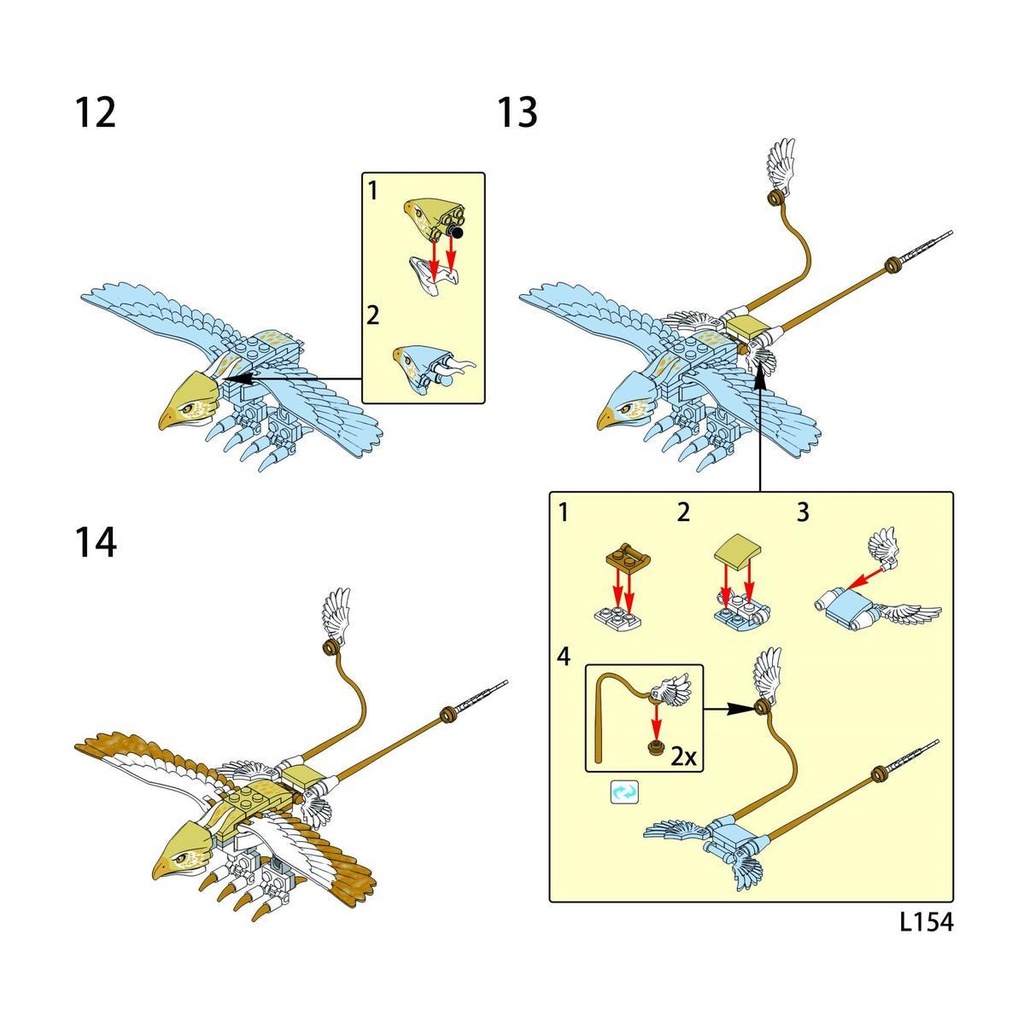 12

1

2

13

1

2

3

4

2x

14

L154