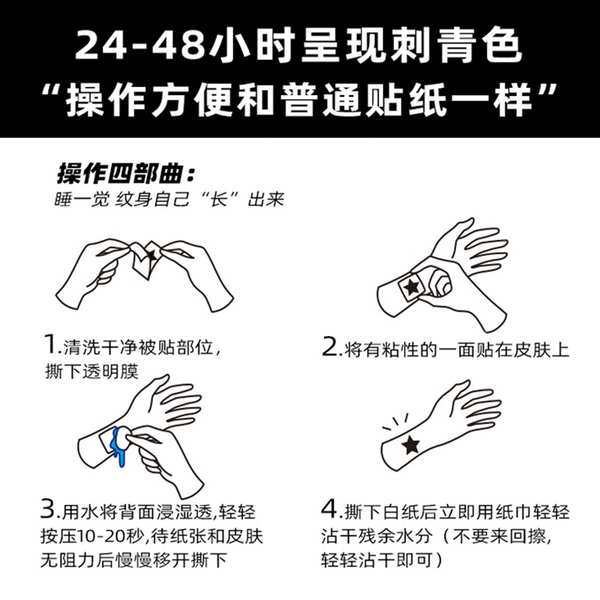 24-48小时呈现刺青色
“操作方便和普通贴纸一样”

操作四部曲：
睡一觉 纹身自己“长”出来

1.清洗干净被贴部位，撕下透明膜

2.将有粘性的一面贴在皮肤上

3.用水将背面浸湿透,轻轻按压10-20秒,待纸张和皮肤无阻力后慢慢移开撕下

4.撕下白纸后立即用纸巾轻轻沾干残余水分（不要来回擦，轻轻沾干即可）