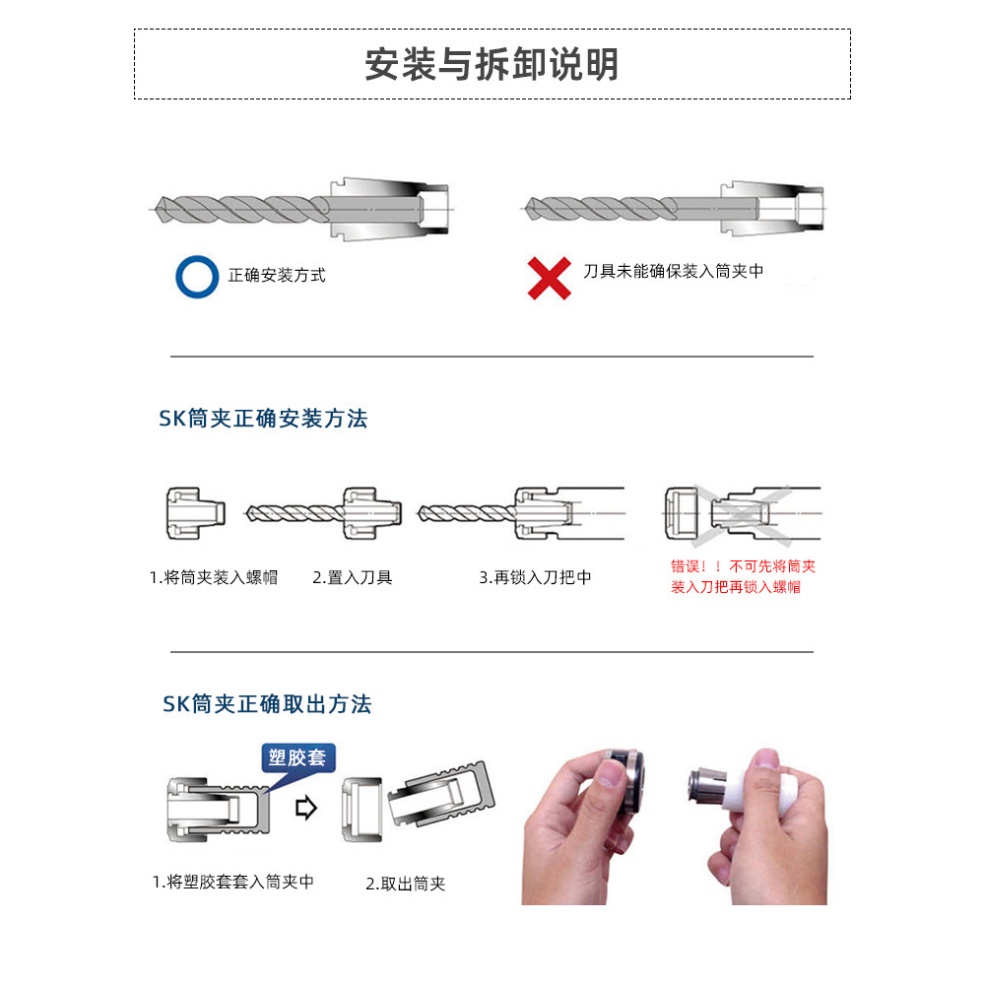 安装与拆卸说明

正确安装方式

刀具未能确保装入筒夹中

SK筒夹正确安装方法

1.将筒夹装入螺帽

2.置入刀具

3.再锁入刀把中

错误！！不可先将筒夹装入刀把再锁入螺帽

SK筒夹正确取出方法

塑胶套

1.将塑胶套套入筒夹中

2.取出筒夹