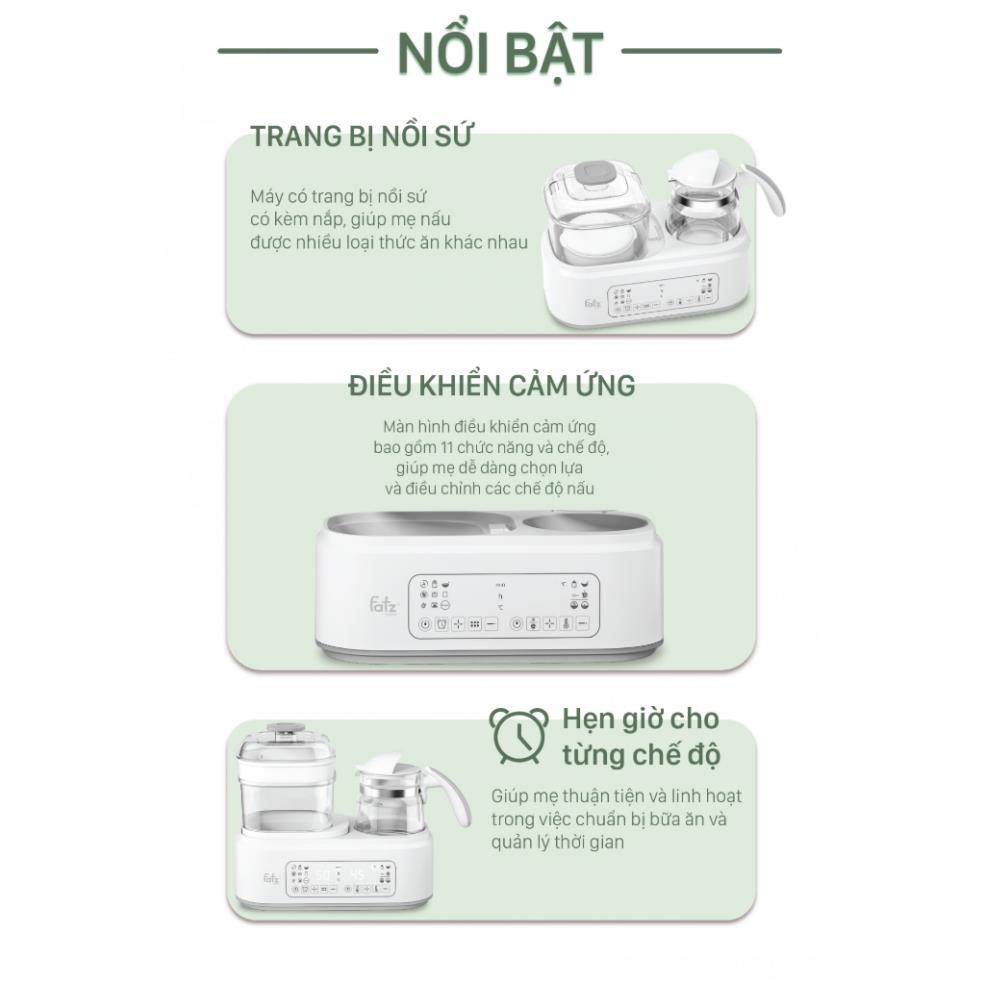 NỔI BẬT

TRANG BỊ NỒI SỨ

Máy có trang bị nồi sứ có kèm nắp, giúp mẹ nấu được nhiều loại thức ăn khác nhau

fatz

ĐIỀU KHIỂN CẢM ỨNG

Màn hình điều khiển cảm ứng bao gồm 11 chức năng và chế độ, giúp mẹ dễ dàng chọn lựa và điều chỉnh các chế độ nấu

fatz

Hẹn giờ cho từng chế độ

Giúp mẹ thuận tiện và linh hoạt trong việc chuẩn bị bữa ăn và quản lý thời gian

fatz