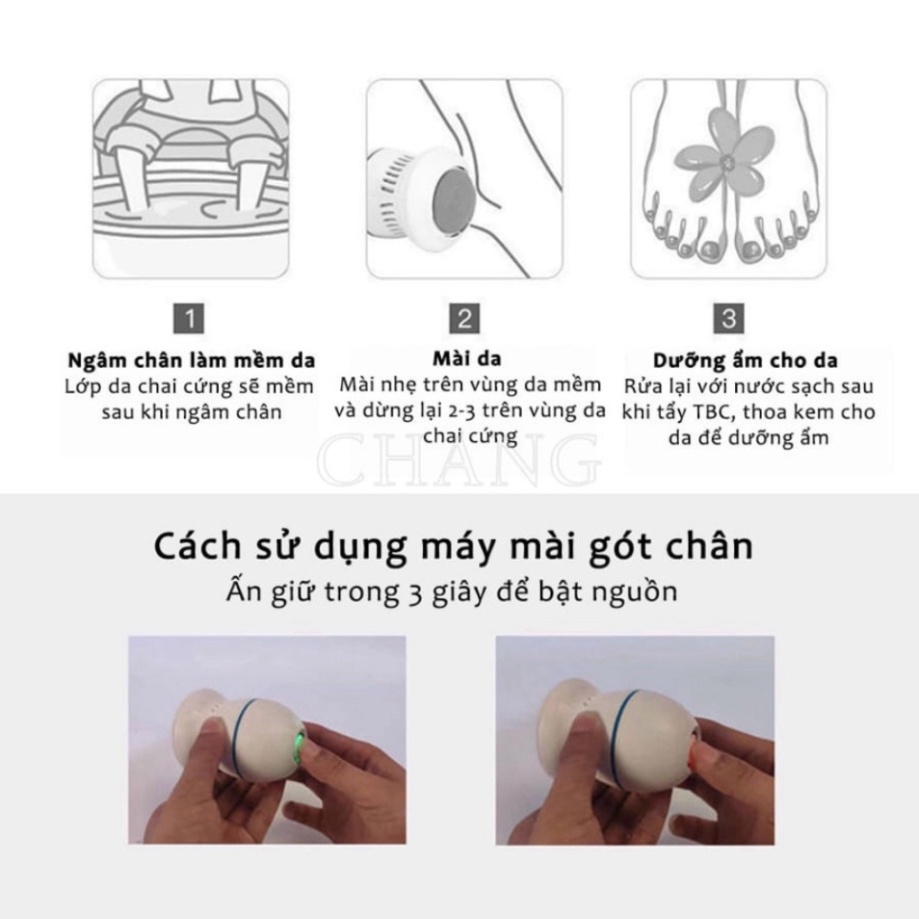 1

Ngâm chân làm mềm da

Lớp da chai cứng sẽ mềm sau khi ngâm chân

2

Mài da

Mài nhẹ trên vùng da mềm và dừng lại 2-3 trên vùng da chai cứng

3

Dưỡng ẩm cho da

Rửa lại với nước sạch sau khi tẩy TBC, thoa kem cho da để dưỡng ẩm

CHANG

Cách sử dụng máy mài gót chân

Ấn giữ trong 3 giây để bật nguồn