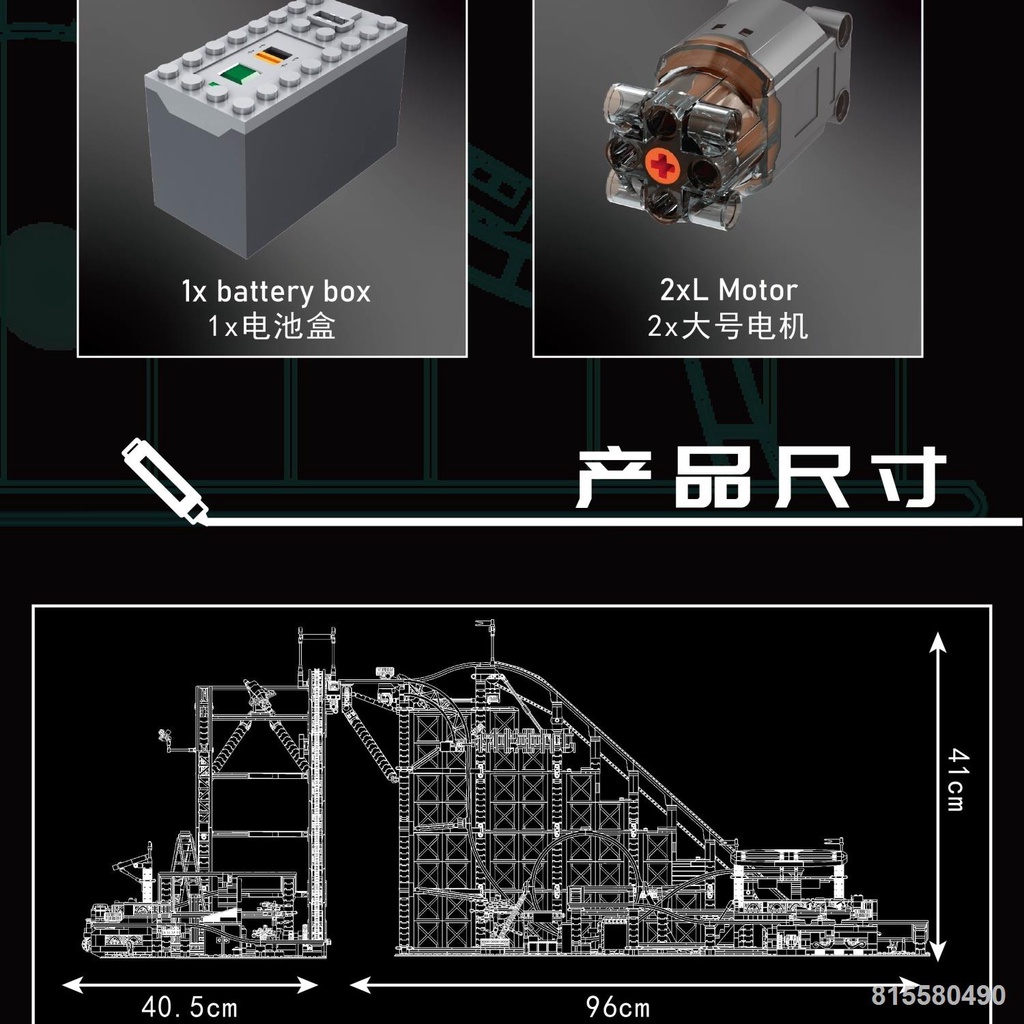 1x battery box
1x电池盒

2xL Motor
2x大号电机

产品尺寸

41cm

40.5cm

96cm

815580490