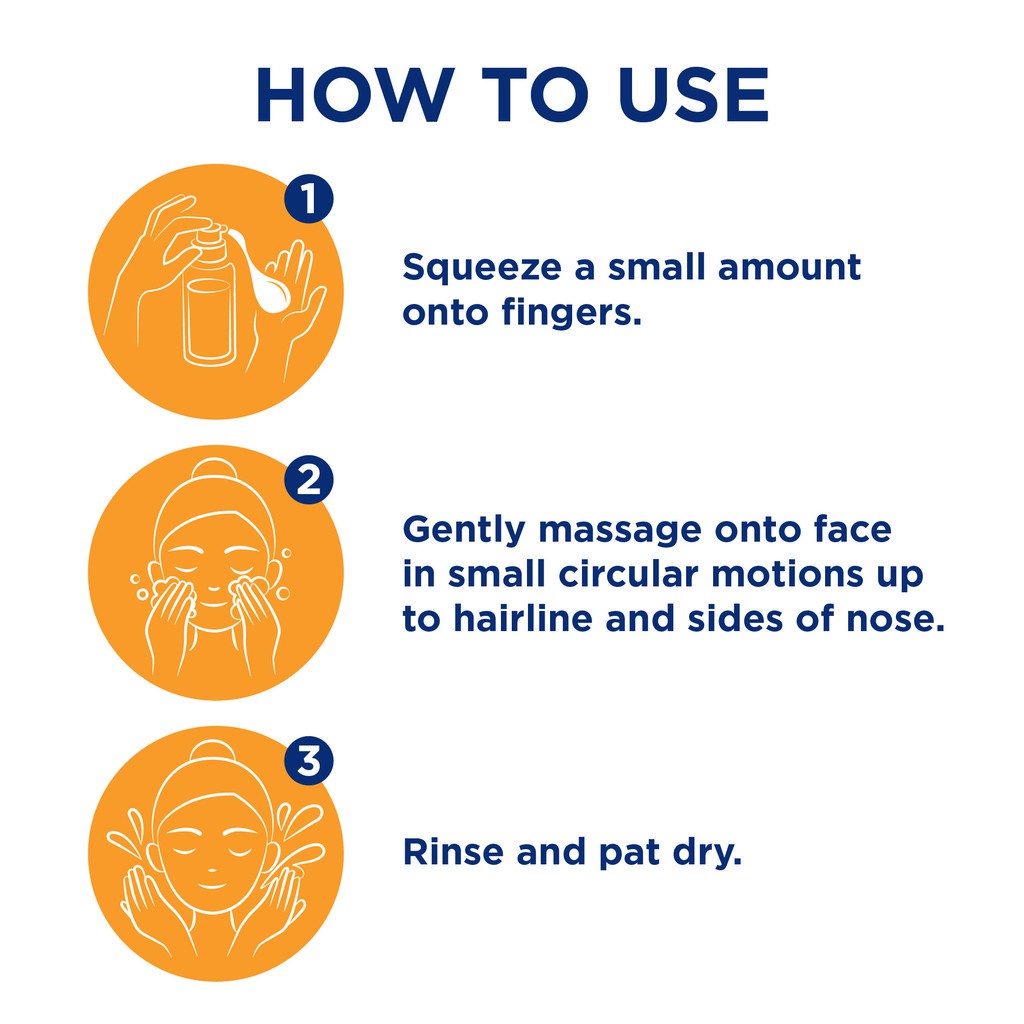 HOW TO USE

1

Squeeze a small amount onto fingers.

2

Gently massage onto face in small circular motions up to hairline and sides of nose.

3

Rinse and pat dry.