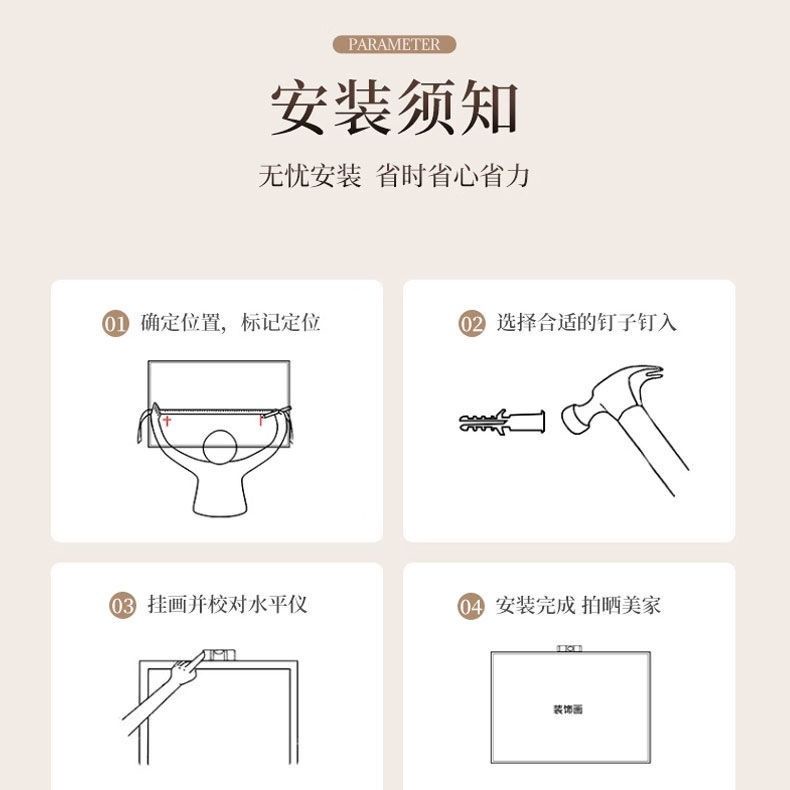 PARAMETER

安装须知

无忧安装 省时省心省力

01 确定位置，标记定位

02 选择合适的钉子钉入

03 挂画并校对水平仪

04 安装完成 拍晒美家

装饰画