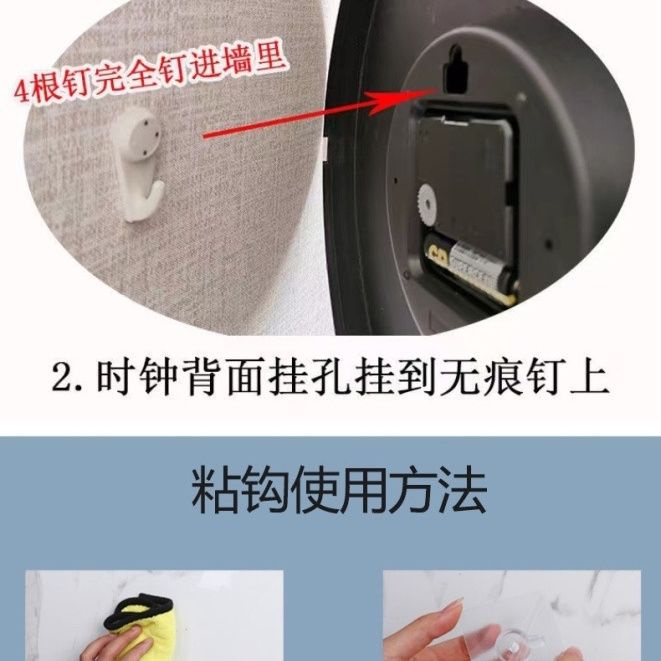 4根钉完全钉进墙里

GP

2. 时钟背面挂孔挂到无痕钉上

粘钩使用方法