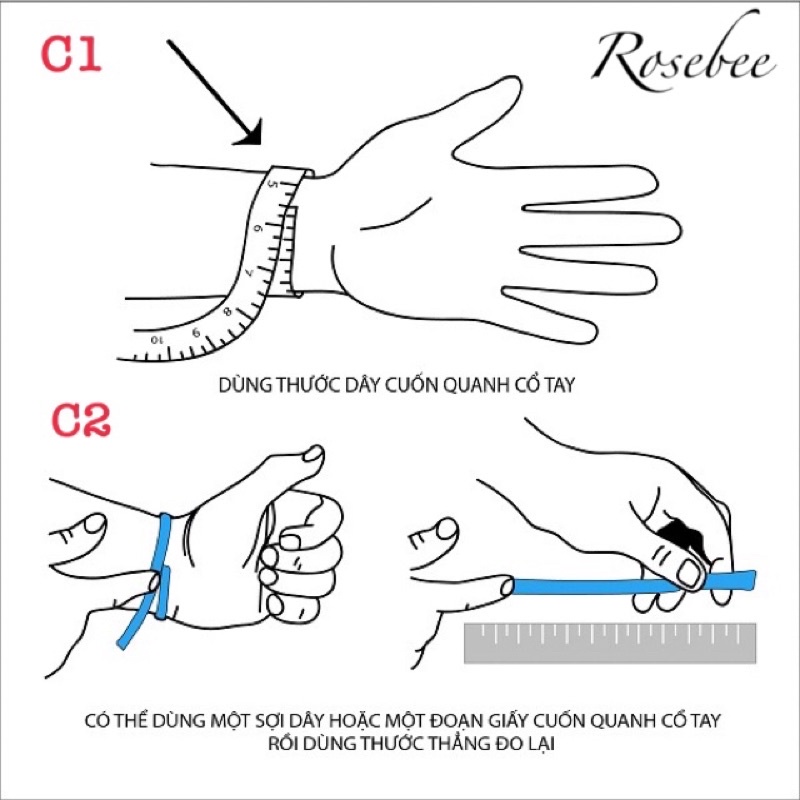 C1

Rosebee

5
6
7
8
9
10

DÙNG THƯỚC DÂY CUỐN QUANH CỔ TAY

C2

CÓ THỂ DÙNG MỘT SỢI DÂY HOẶC MỘT ĐOẠN GIẤY CUỐN QUANH CỔ TAY
RỒI DÙNG THƯỚC THẲNG ĐO LẠI