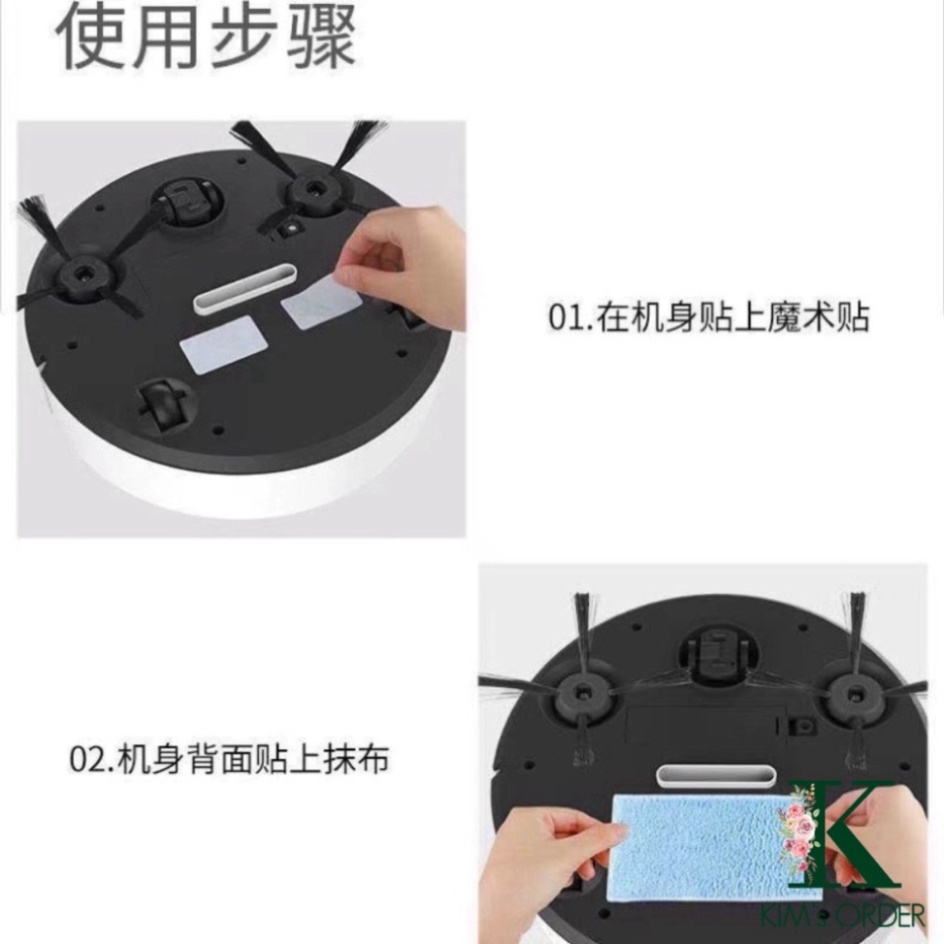 使用步骤

01.在机身贴上魔术贴

02.机身背面贴上抹布

K
KIM'S ORDER