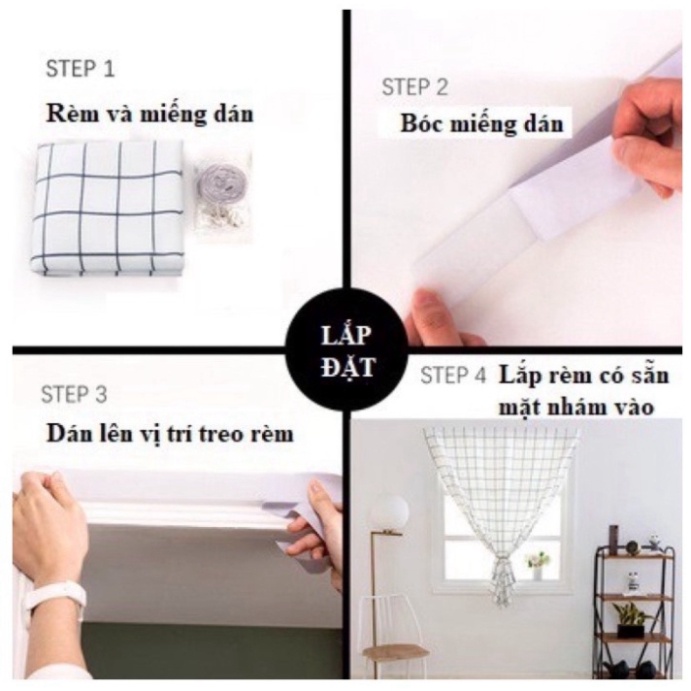 STEP 1
Rèm và miếng dán

STEP 2
Bóc miếng dán

LẮP ĐẶT

STEP 3
Dán lên vị trí treo rèm

STEP 4 Lắp rèm có sẵn mặt nhám vào