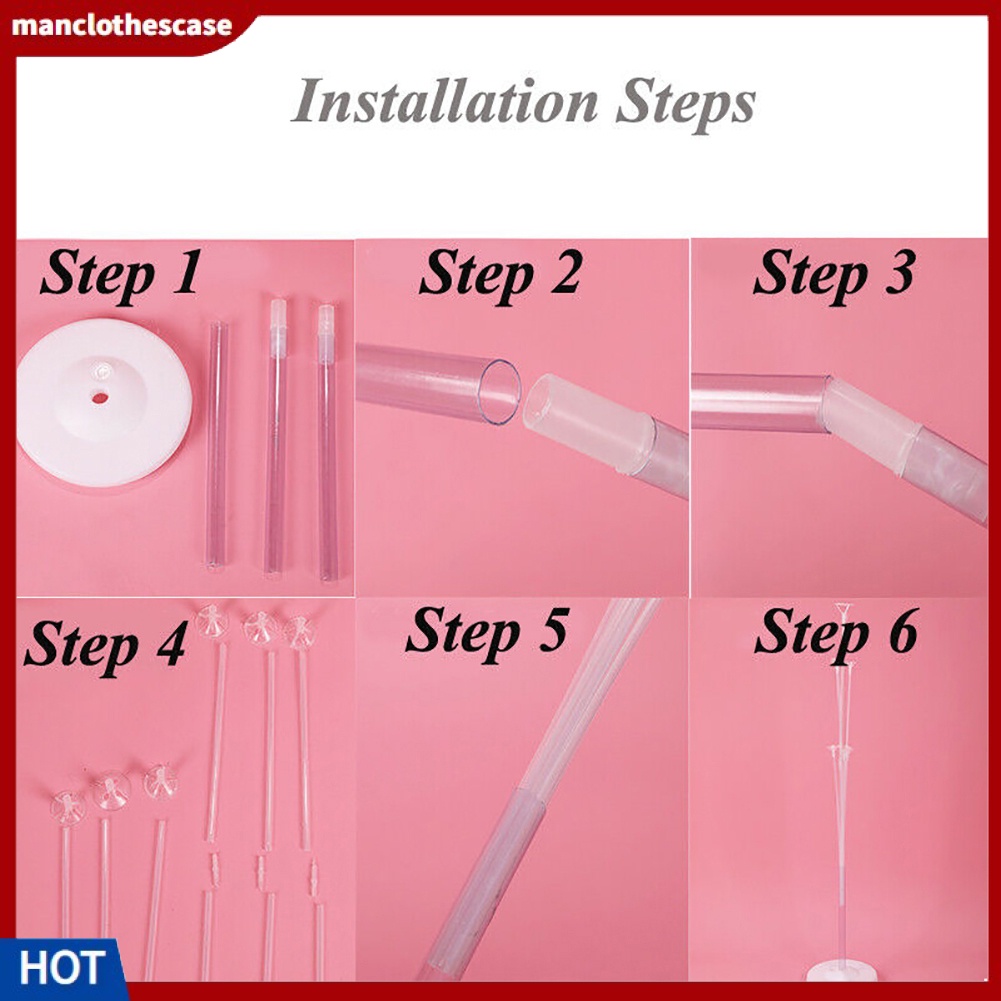 manclothescase

Installation Steps

Step 1

Step 2

Step 3

Step 4

Step 5

Step 6

HOT