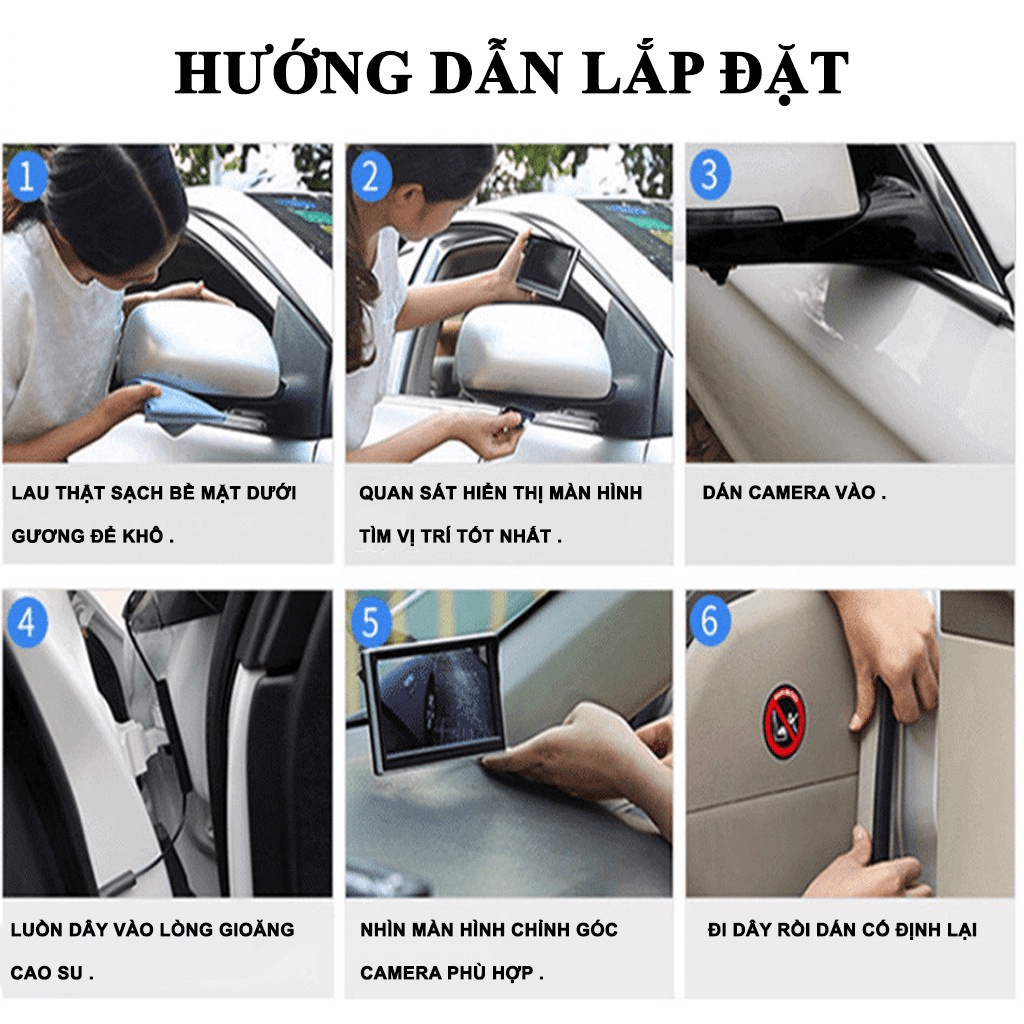 HƯỚNG DẪN LẮP ĐẶT

1

LAU THẬT SẠCH BỀ MẶT DƯỚI GƯƠNG ĐỂ KHÔ .

2

QUAN SÁT HIỂN THỊ MÀN HÌNH TÌM VỊ TRÍ TỐT NHẤT .

3

DÁN CAMERA VÀO .

4

LUỒN DÂY VÀO LÒNG GIOĂNG CAO SU .

5

NHÌN MÀN HÌNH CHỈNH GÓC CAMERA PHÙ HỢP .

6

ĐI DÂY RỒI DÁN CỐ ĐỊNH LẠI