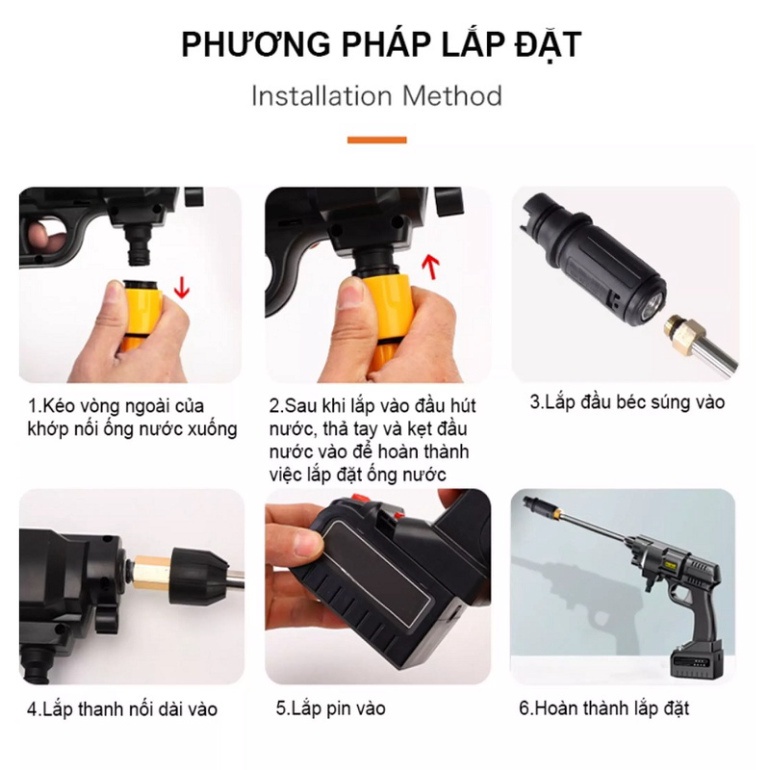 PHƯƠNG PHÁP LẮP ĐẶT

Installation Method

1.Kéo vòng ngoài của khớp nối ống nước xuống

2.Sau khi lắp vào đầu hút nước, thả tay và kẹt đầu nước vào để hoàn thành việc lắp đặt ống nước

3.Lắp đầu béc súng vào

4.Lắp thanh nối dài vào

5.Lắp pin vào

6.Hoàn thành lắp đặt