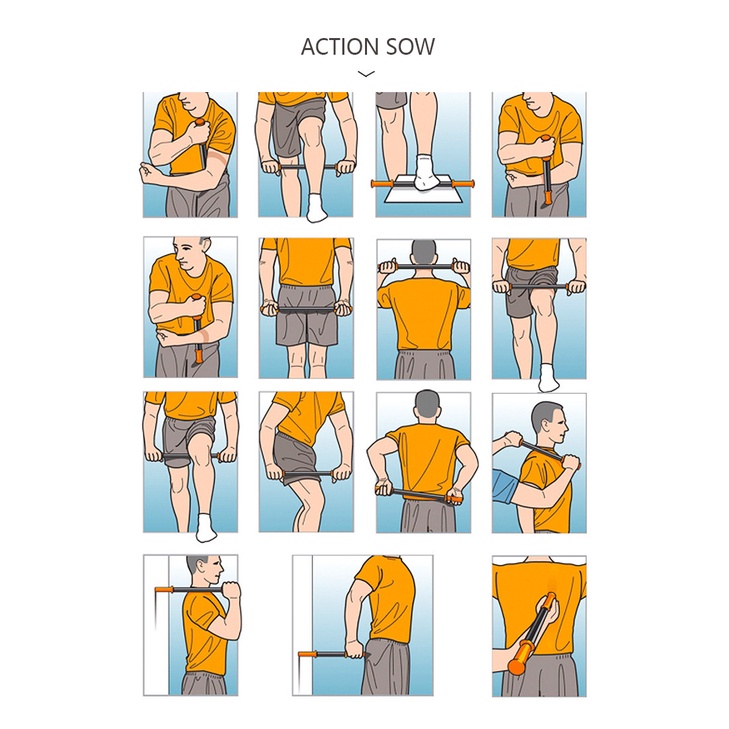 ACTION SOW