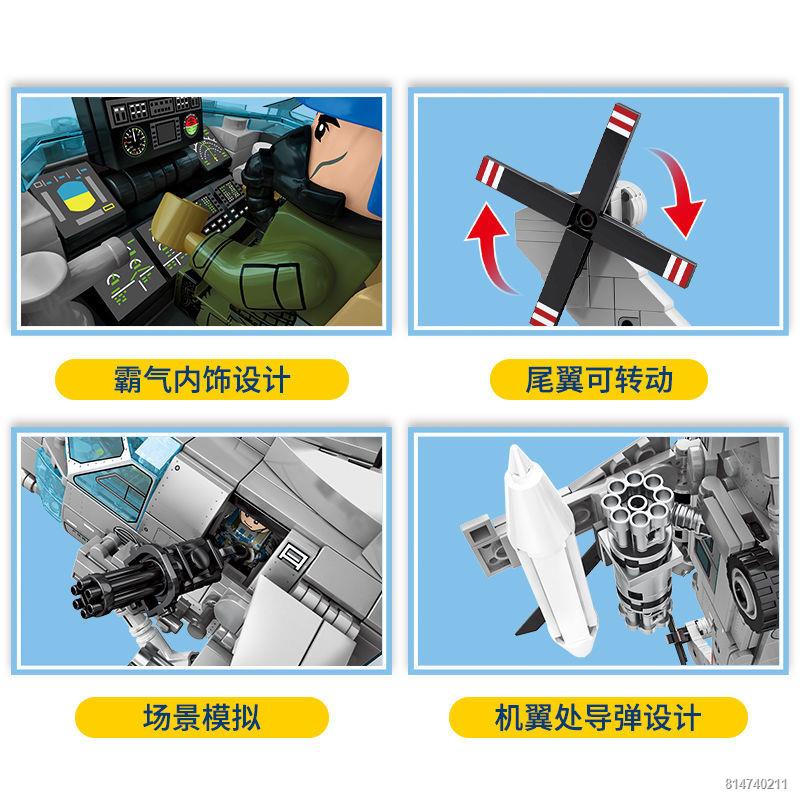 霸气内饰设计

尾翼可转动

场景模拟

机翼处导弹设计

814740211