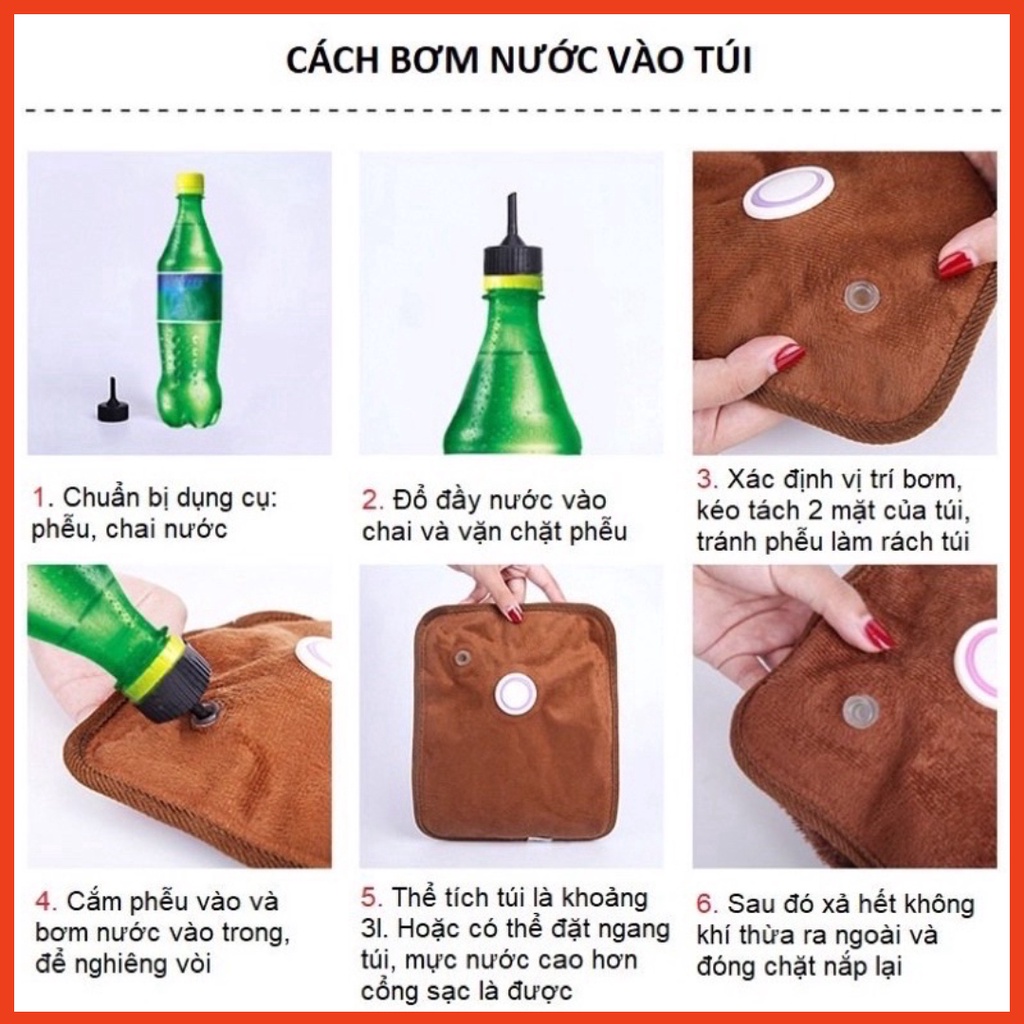 CÁCH BƠM NƯỚC VÀO TÚI

1. Chuẩn bị dụng cụ: phễu, chai nước

2. Đổ đầy nước vào chai và vặn chặt phễu

3. Xác định vị trí bơm, kéo tách 2 mặt của túi, tránh phễu làm rách túi

4. Cắm phễu vào và bơm nước vào trong, để nghiêng vòi

5. Thể tích túi là khoảng 3l. Hoặc có thể đặt ngang túi, mực nước cao hơn cổng sạc là được

6. Sau đó xả hết không khí thừa ra ngoài và đóng chặt nắp lại