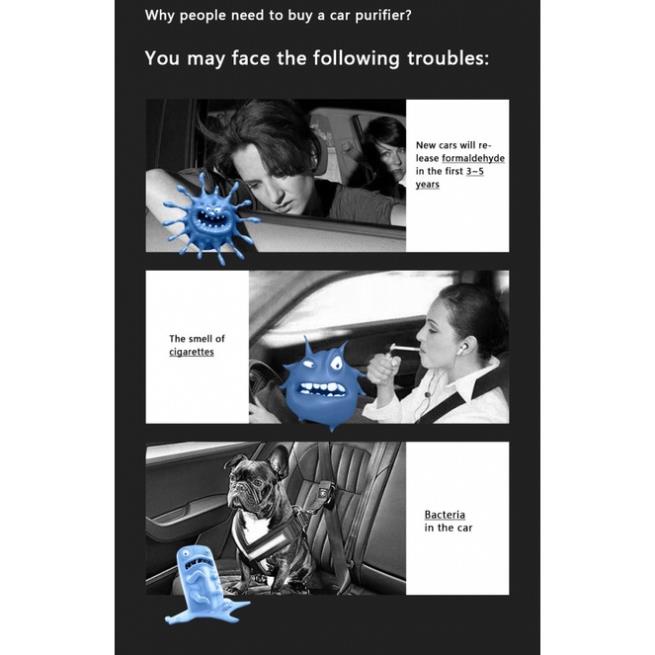 Why people need to buy a car purifier?

You may face the following troubles:

New cars will release formaldehyde in the first 3~5 years

The smell of cigarettes

Bacteria in the car