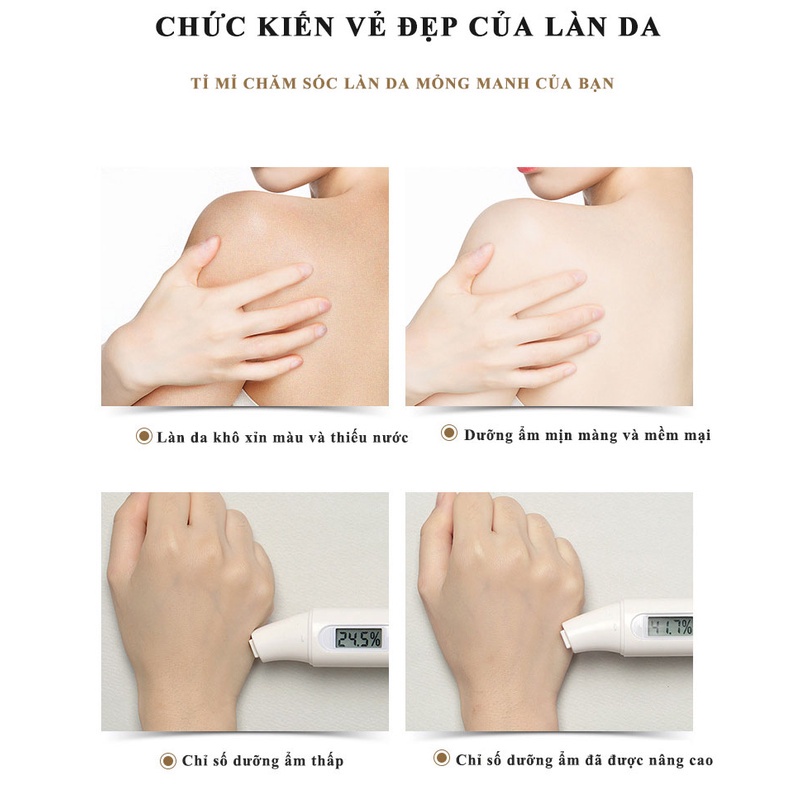 CHỨC KIẾN VẺ ĐẸP CỦA LÀN DA

TỈ MỈ CHĂM SÓC LÀN DA MỎNG MANH CỦA BẠN

Làn da khô xỉn màu và thiếu nước

Dưỡng ẩm mịn màng và mềm mại

24.5%

41.7%

Chỉ số dưỡng ẩm thấp

Chỉ số dưỡng ẩm đã được nâng cao