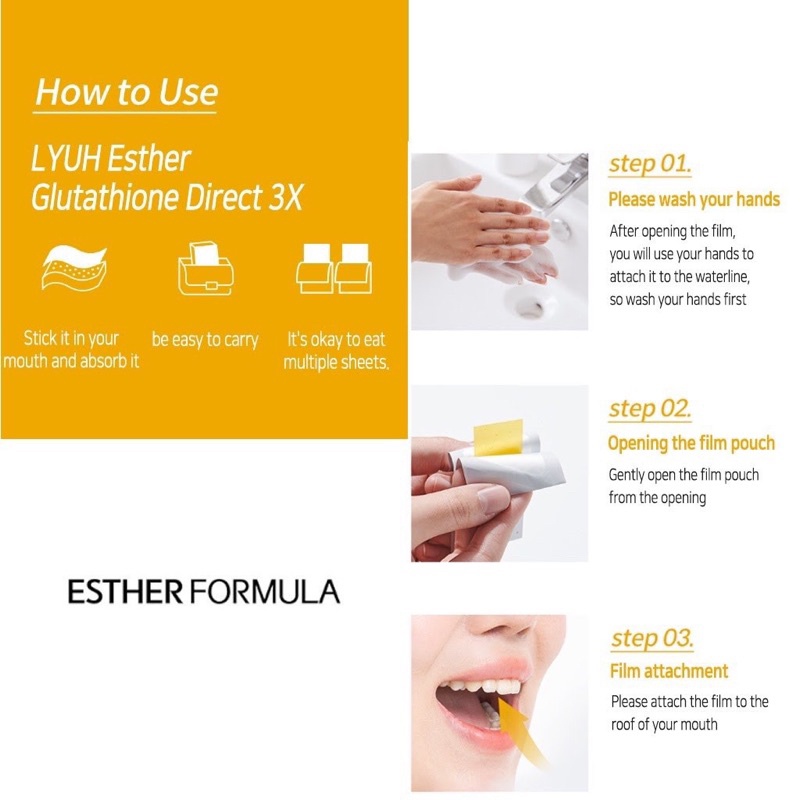 How to Use

LYUH Esther Glutathione Direct 3X

Stick it in your mouth and absorb it

be easy to carry

It's okay to eat multiple sheets.

ESTHER FORMULA

step 01.
Please wash your hands
After opening the film, you will use your hands to attach it to the waterline, so wash your hands first

step 02.
Opening the film pouch
Gently open the film pouch from the opening

step 03.
Film attachment
Please attach the film to the roof of your mouth