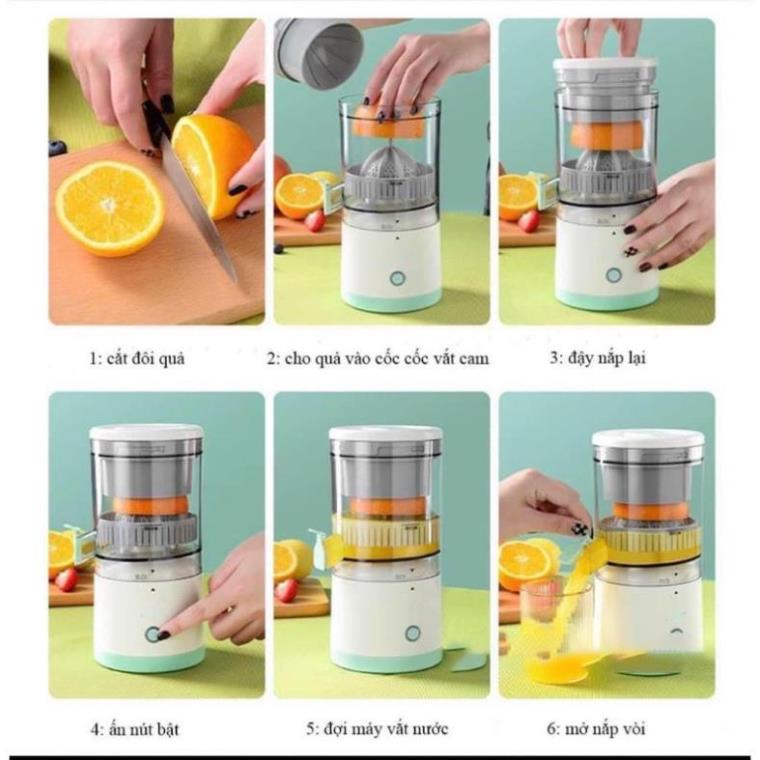 1: cắt đôi quả

2: cho quả vào cốc cốc vắt cam

3: đậy nắp lại

4: ấn nút bật

5: đợi máy vắt nước

6: mở nắp vòi