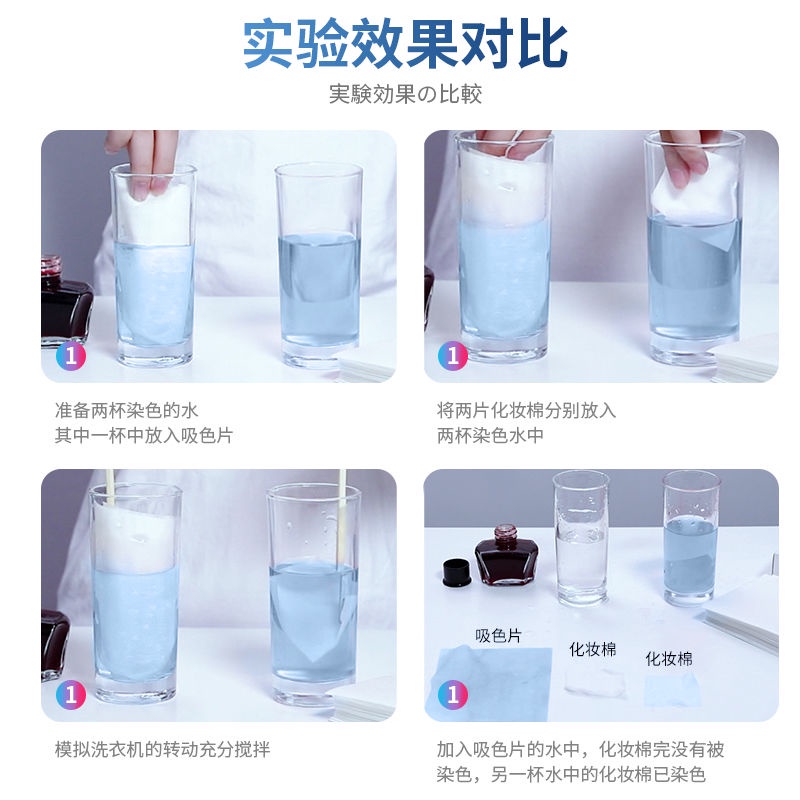 实验效果对比
実験効果の比較

1
准备两杯染色的水
其中一杯中放入吸色片

1
将两片化妆棉分别放入
两杯染色水中

1
模拟洗衣机的转动充分搅拌

吸色片
化妆棉
化妆棉
1
加入吸色片的水中，化妆棉完没有被染色，另一杯水中的化妆棉已染色