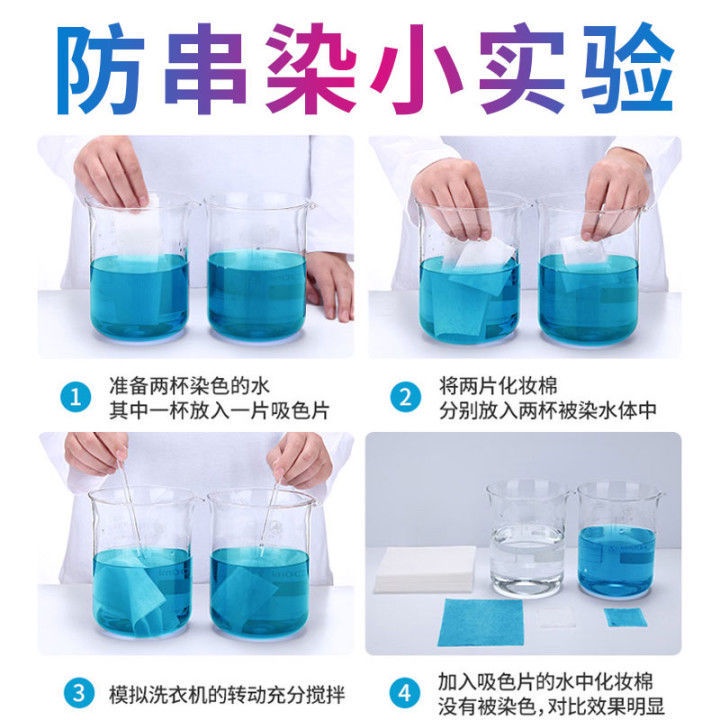 防串染小实验

1 准备两杯染色的水
其中一杯放入一片吸色片

2 将两片化妆棉
分别放入两杯被染水体中

3 模拟洗衣机的转动充分搅拌

4 加入吸色片的水中化妆棉
没有被染色，对比效果明显