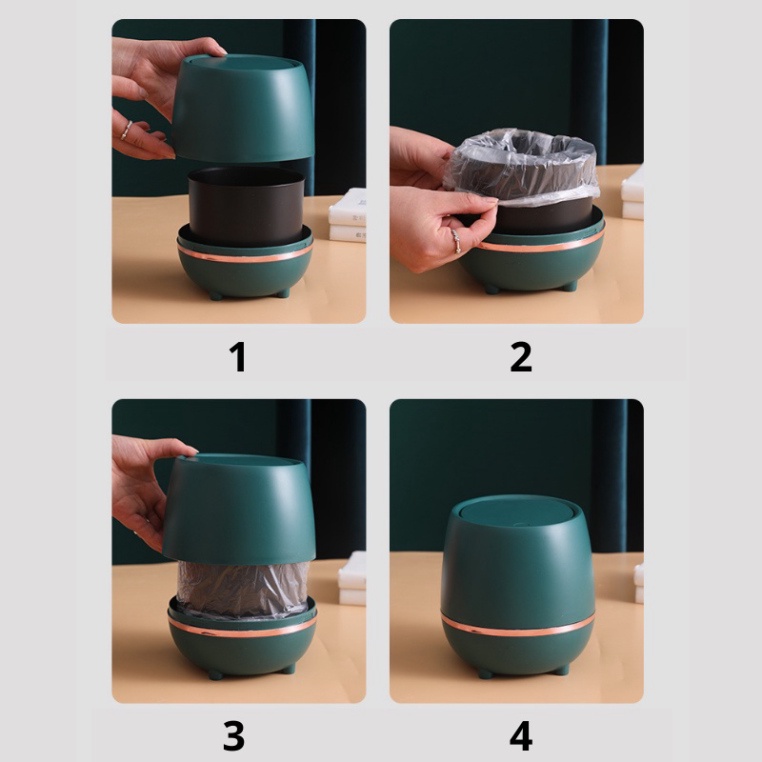 1

2

3

4