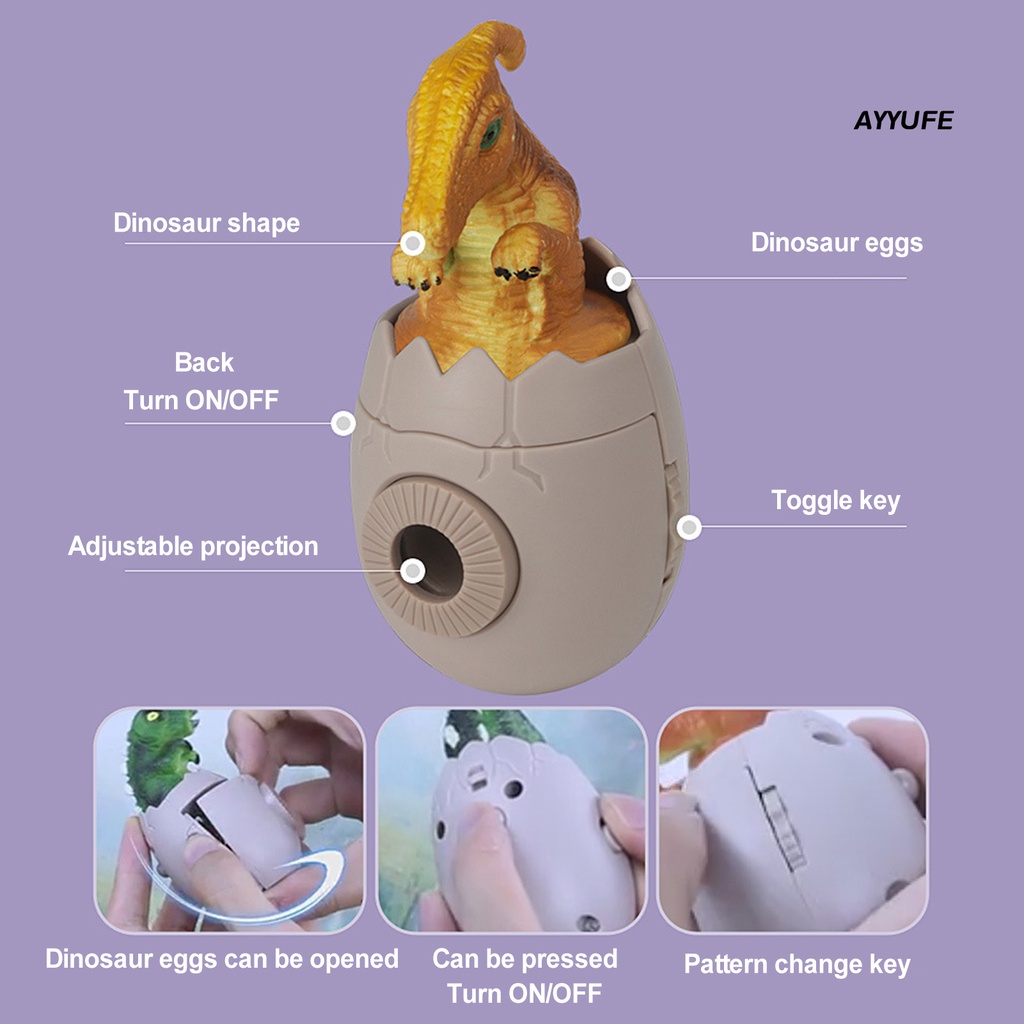 AYYUFE

Dinosaur shape

Dinosaur eggs

Back
Turn ON/OFF

Toggle key

Adjustable projection

Dinosaur eggs can be opened

Can be pressed
Turn ON/OFF

Pattern change key