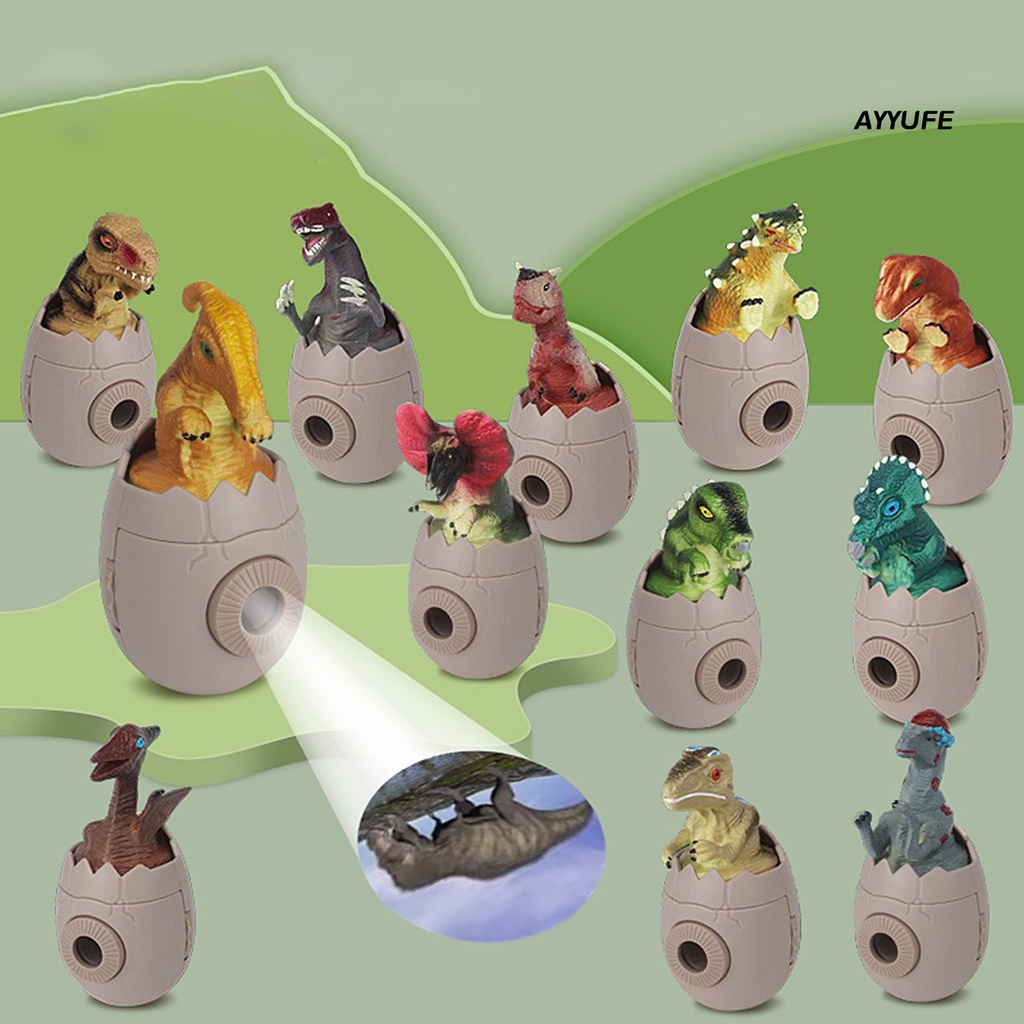 AYYUFE