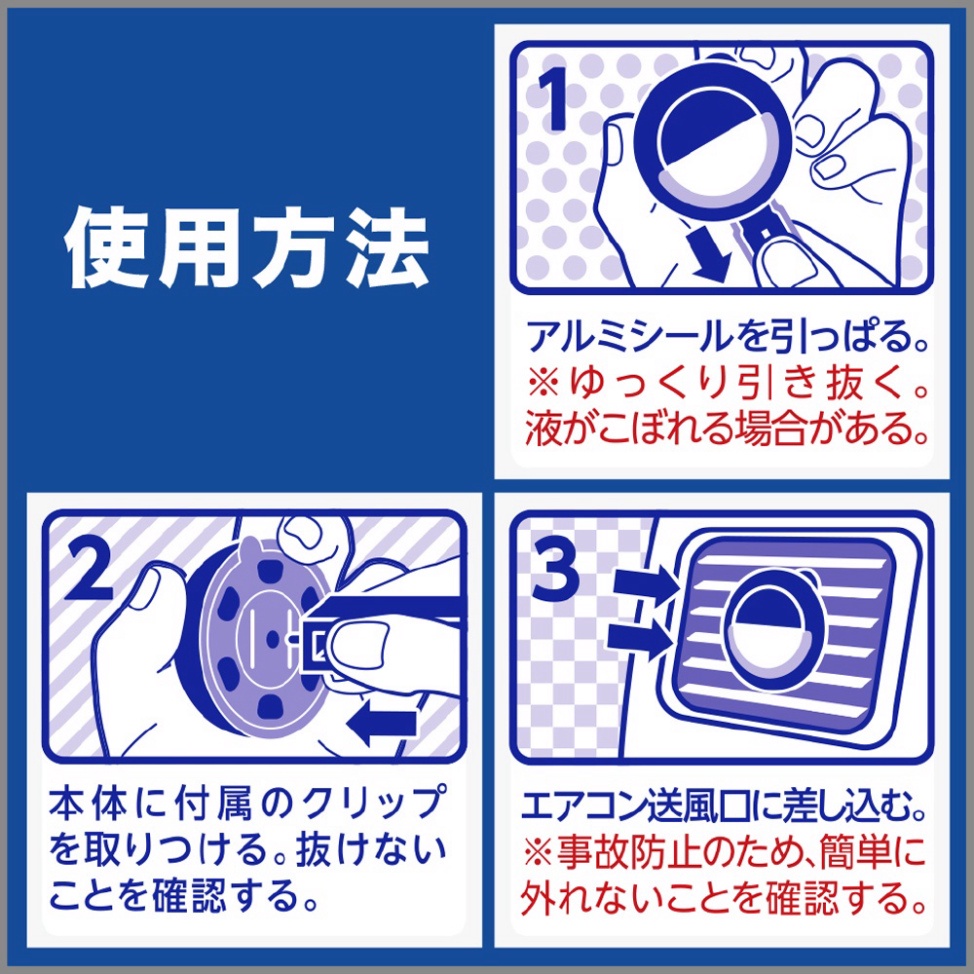 使用方法

1

アルミシールを引っぱる。
※ゆっくり引き抜く。液がこぼれる場合がある。

2

本体に付属のクリップを取りつける。抜けないことを確認する。

3

エアコン送風口に差し込む。
※事故防止のため、簡単に外れないことを確認する。