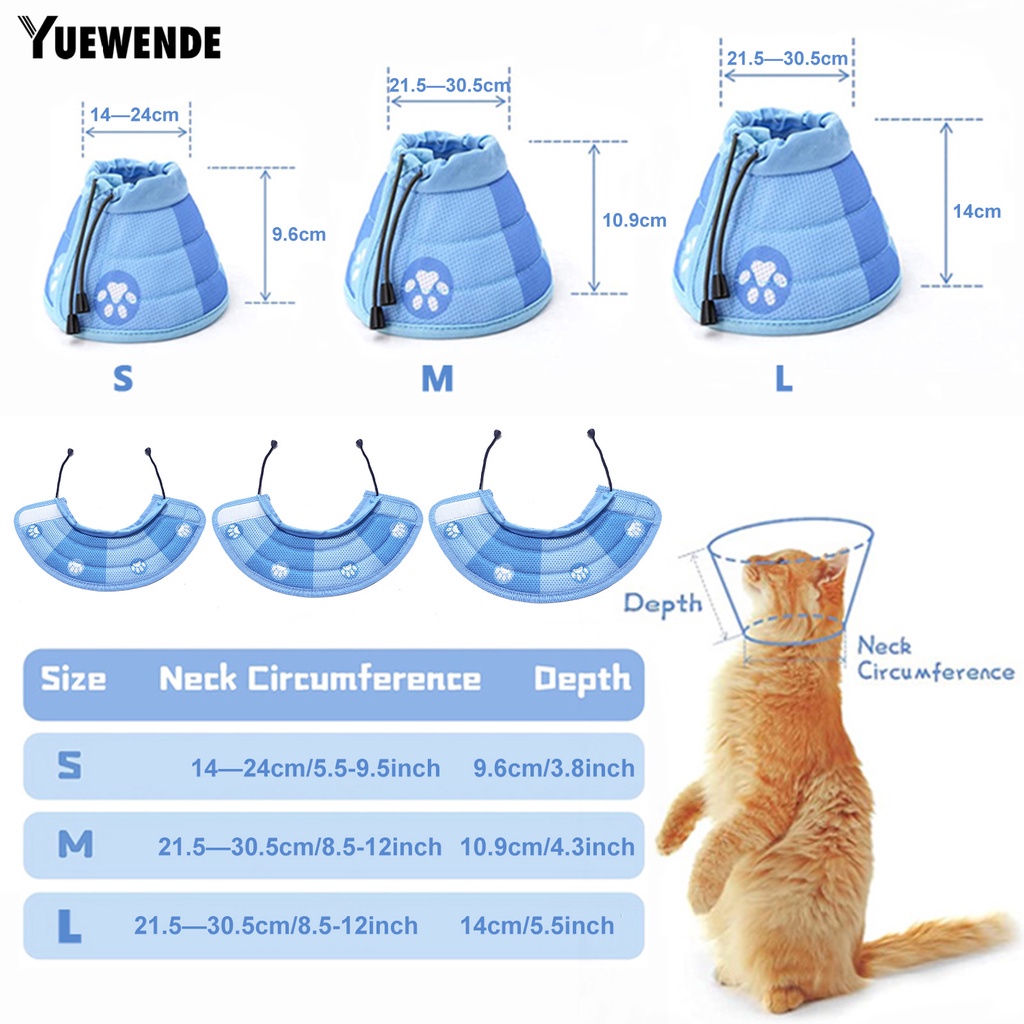 YUEWENDE

14—24cm
9.6cm
S

21.5—30.5cm
10.9cm
M

21.5—30.5cm
14cm
L

Depth
Neck Circumference

| Size | Neck Circumference | Depth |
|---|---|---|
| S | 14—24cm/5.5-9.5inch | 9.6cm/3.8inch |
| M | 21.5—30.5cm/8.5-12inch | 10.9cm/4.3inch |
| L | 21.5—30.5cm/8.5-12inch | 14cm/5.5inch |