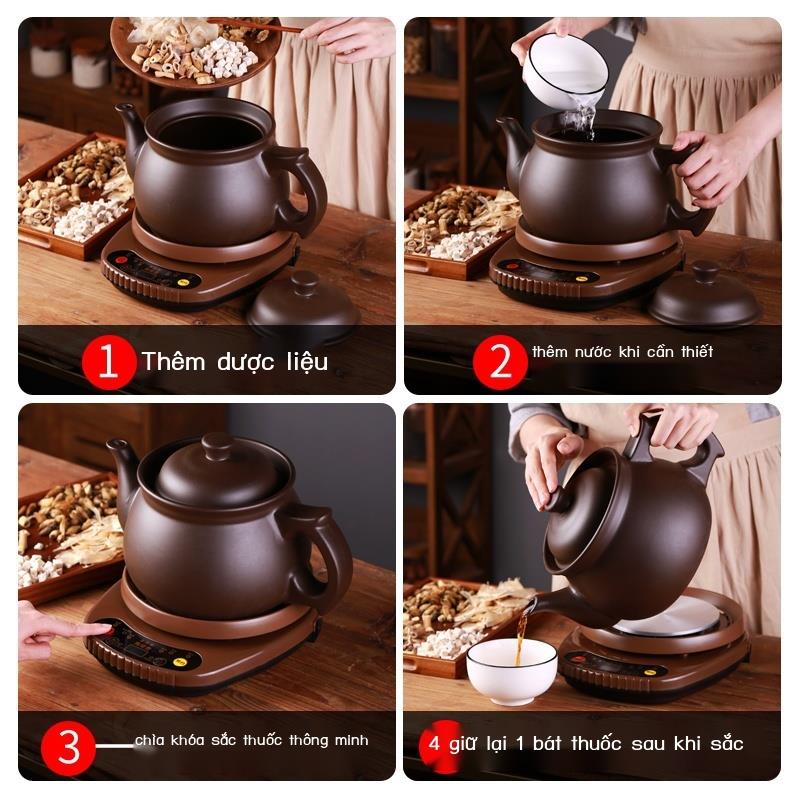 1 Thêm dược liệu

2 thêm nước khi cần thiết

3 chìa khóa sắc thuốc thông minh

4 giữ lại 1 bát thuốc sau khi sắc