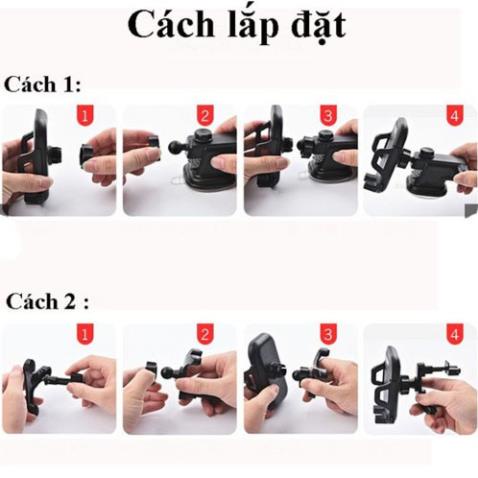 Cách lắp đặt

Cách 1:

1

2

3

4

Cách 2 :

1

2

3

4