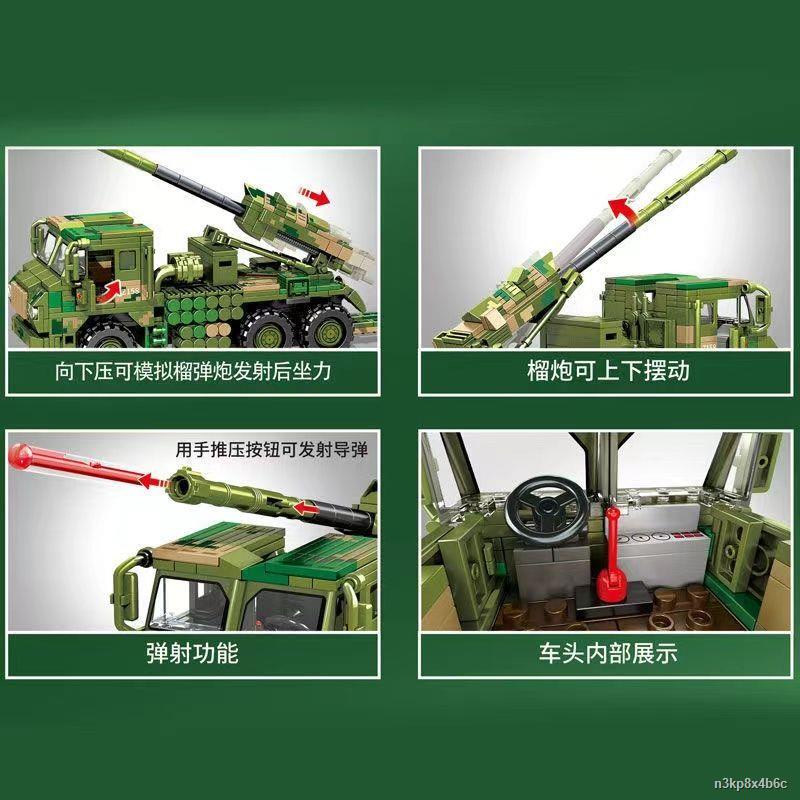 向下压可模拟榴弹炮发射后坐力

榴炮可上下摆动

用手推压按钮可发射导弹

弹射功能

车头内部展示

n3kp8x4b6c