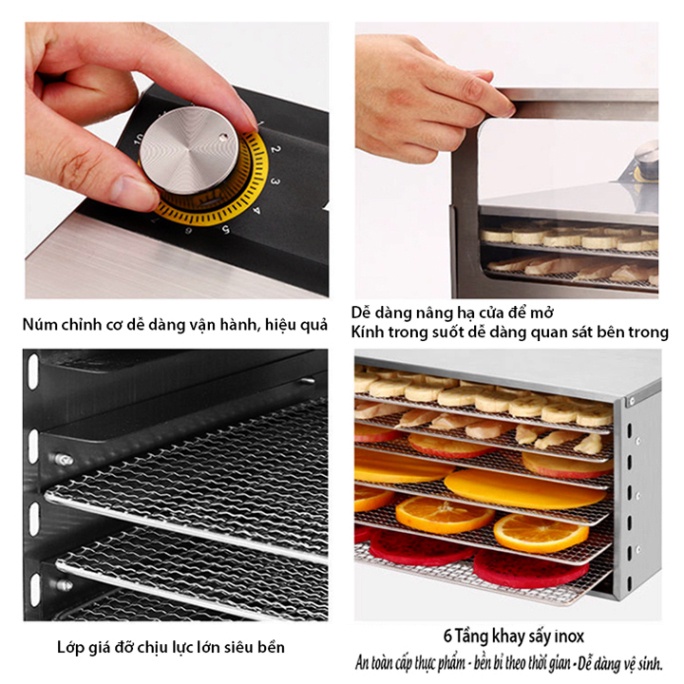 10
1
2
3
4
5
6
7

Núm chỉnh cơ dễ dàng vận hành, hiệu quả

Dễ dàng nâng hạ cửa để mở
Kính trong suốt dễ dàng quan sát bên trong

Lớp giá đỡ chịu lực lớn siêu bền

6 Tầng khay sấy inox
An toàn cấp thực phẩm - bền bỉ theo thời gian - Dễ dàng vệ sinh.